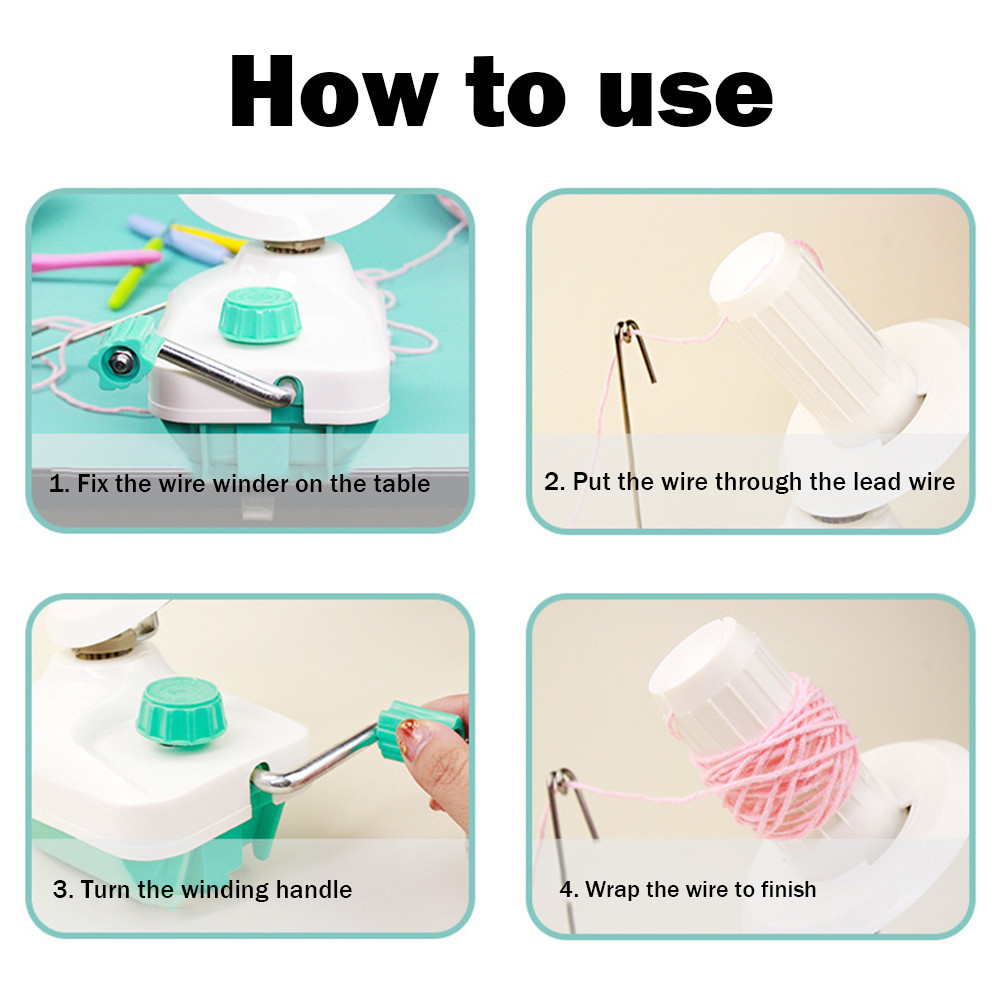 How to use

1. Fix the wire winder on the table

2. Put the wire through the lead wire

3. Turn the winding handle

4. Wrap the wire to finish