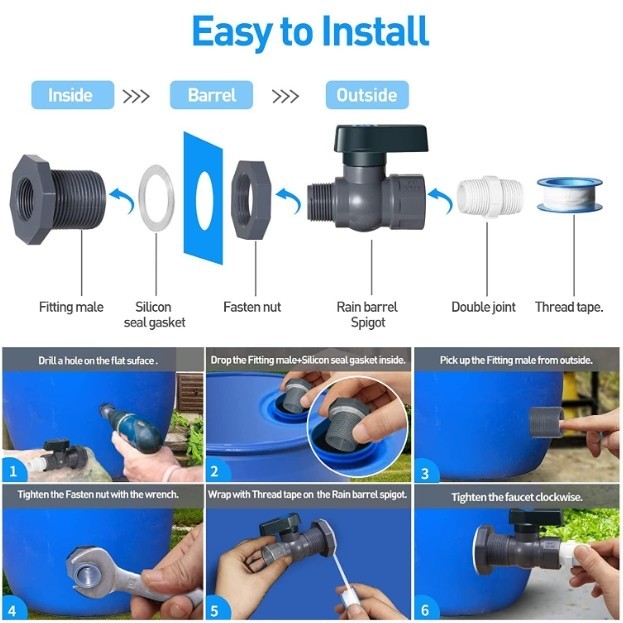 Easy to Install

Inside >>> Barrel >>> Outside

Fitting male

Silicon seal gasket

Fasten nut

Rain barrel Spigot

Double joint

Thread tape.

Drill a hole on the flat suface .

1

Drop the Fitting male+Silicon seal gasket inside.

2

Pick up the Fitting male from outside.

3

Tighten the Fasten nut with the wrench.

4

Wrap with Thread tape on the Rain barrel spigot.

5

Tighten the faucet clockwise.

6