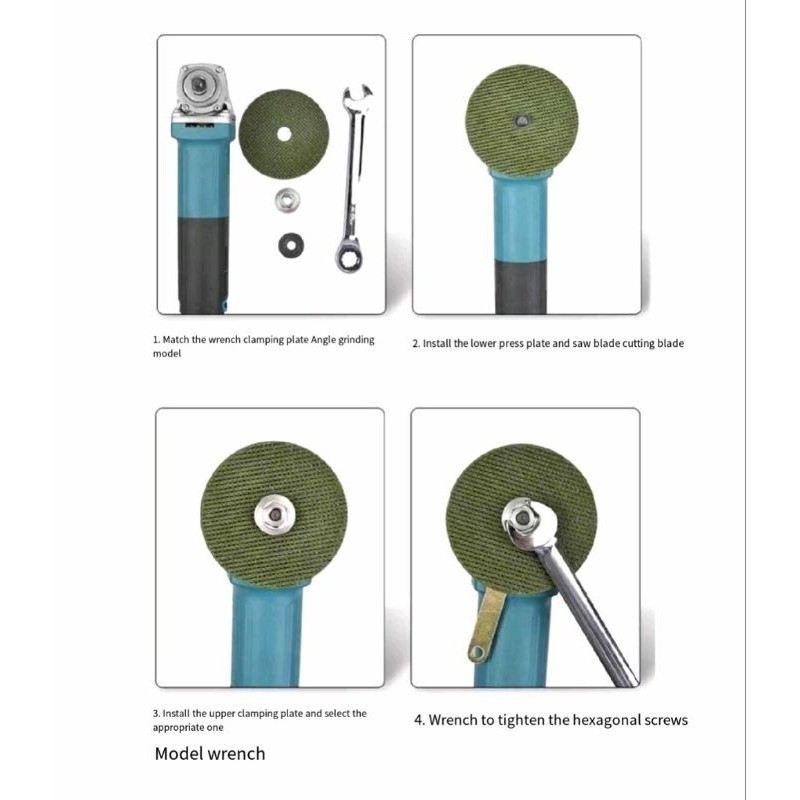 1. Match the wrench clamping plate Angle grinding model

2. Install the lower press plate and saw blade cutting blade

3. Install the upper clamping plate and select the appropriate one

Model wrench

4. Wrench to tighten the hexagonal screws