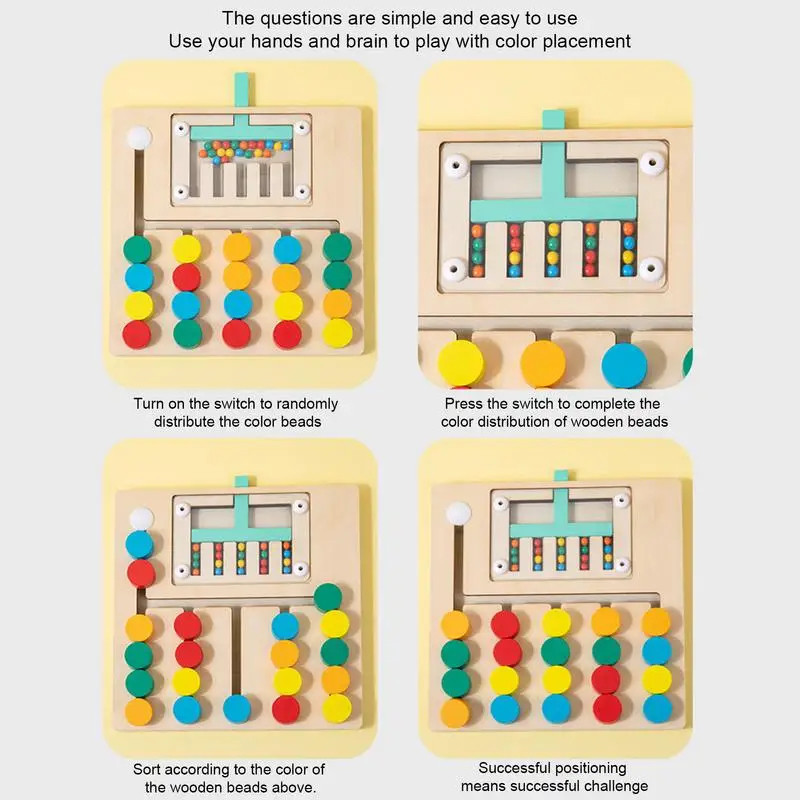 The questions are simple and easy to use
Use your hands and brain to play with color placement

Turn on the switch to randomly distribute the color beads

Press the switch to complete the color distribution of wooden beads

Sort according to the color of the wooden beads above.

Successful positioning means successful challenge