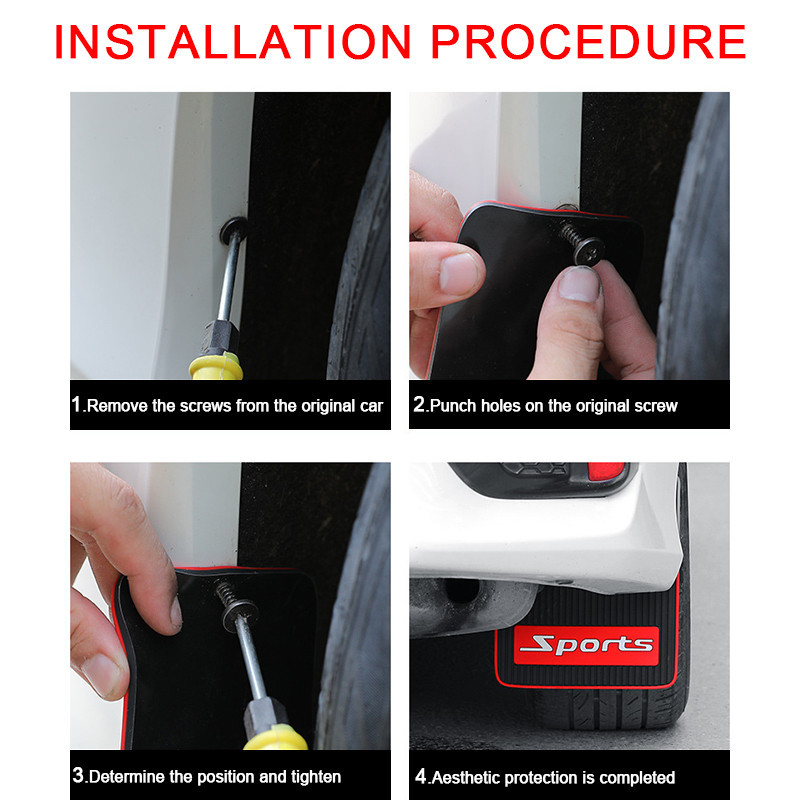 INSTALLATION PROCEDURE

1.Remove the screws from the original car

2.Punch holes on the original screw

3.Determine the position and tighten

Sports

4.Aesthetic protection is completed