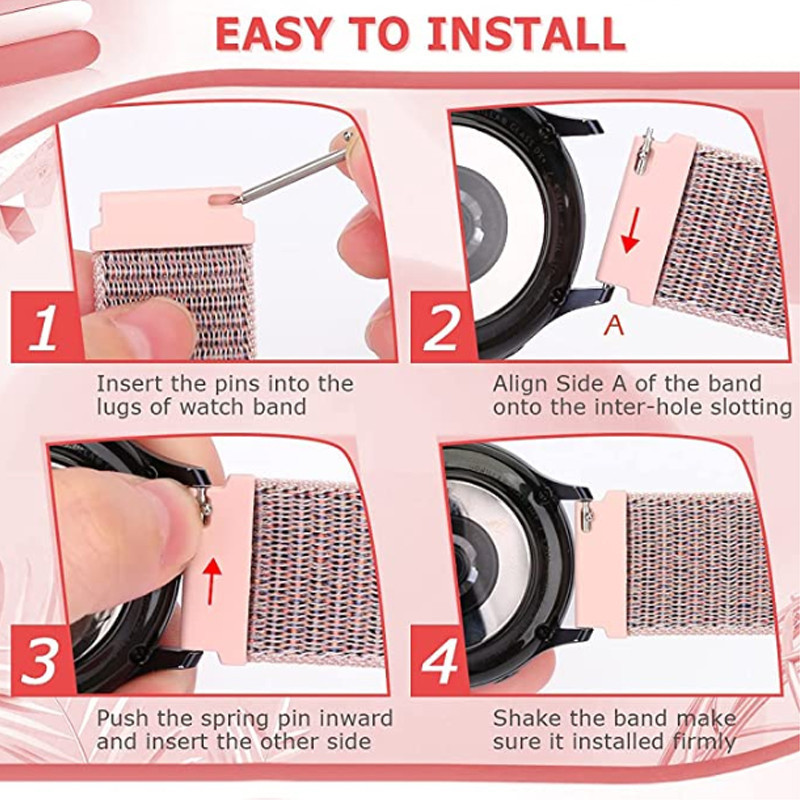 EASY TO INSTALL

1

Insert the pins into the lugs of watch band

2

A

Align Side A of the band onto the inter-hole slotting

3

Push the spring pin inward and insert the other side

4

Shake the band make sure it installed firmly