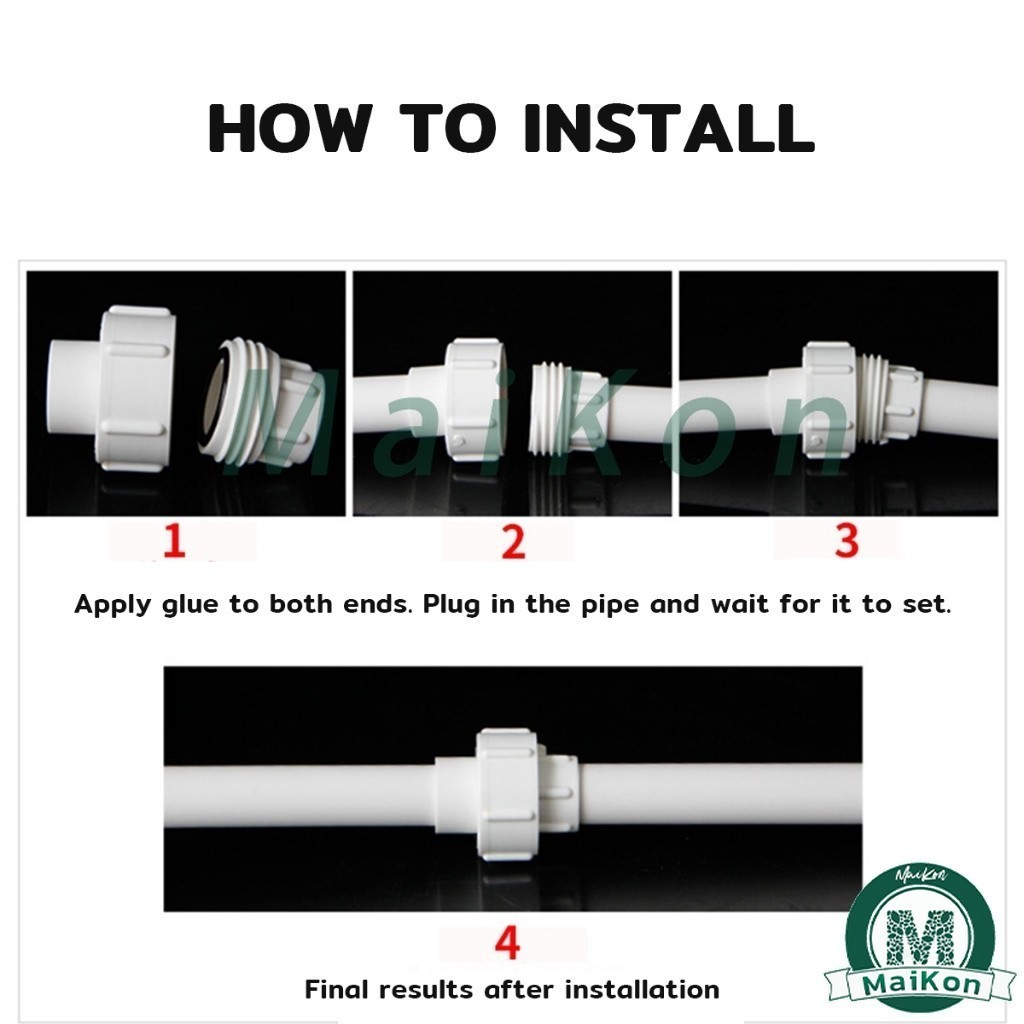 HOW TO INSTALL

MaiKon

1

2

3

Apply glue to both ends. Plug in the pipe and wait for it to set.

4

Final results after installation

MaiKon
M
MaiKon