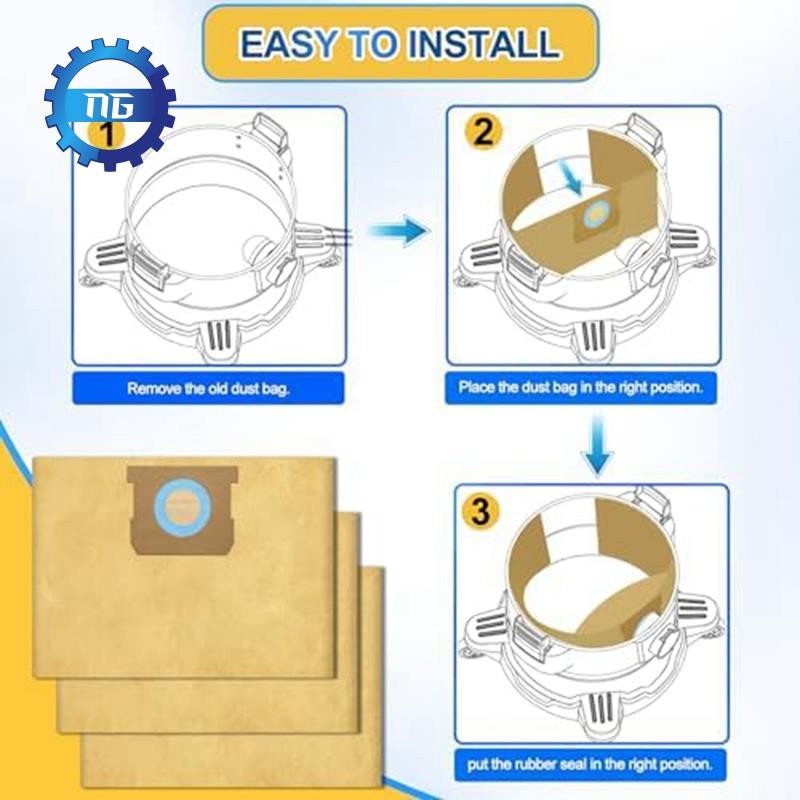 EASY TO INSTALL

NG

1

Remove the old dust bag.

2

Place the dust bag in the right position.

3

put the rubber seal in the right position.