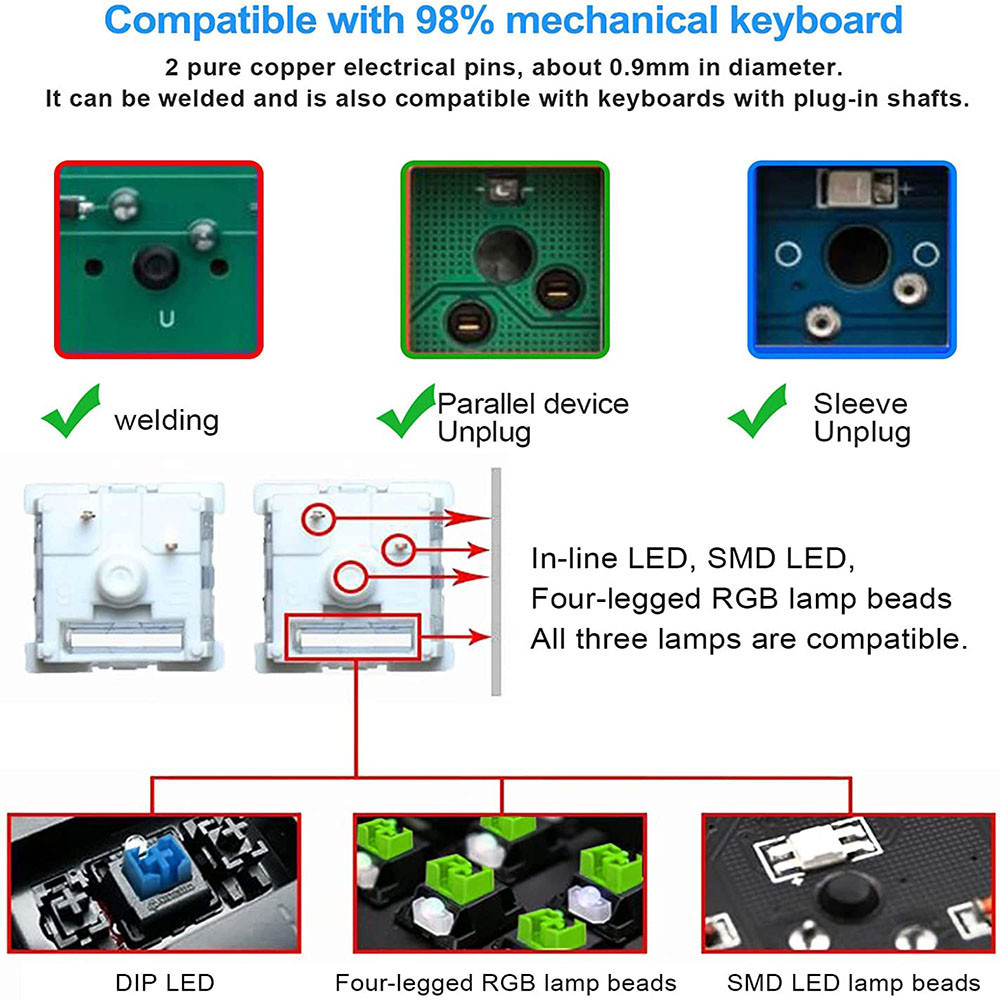 Compatible with 98% mechanical keyboard

2 pure copper electrical pins, about 0.9mm in diameter.
It can be welded and is also compatible with keyboards with plug-in shafts.

U

welding

Parallel device
Unplug

Sleeve
Unplug

In-line LED, SMD LED,
Four-legged RGB lamp beads
All three lamps are compatible.

DIP LED

Four-legged RGB lamp beads

SMD LED lamp beads