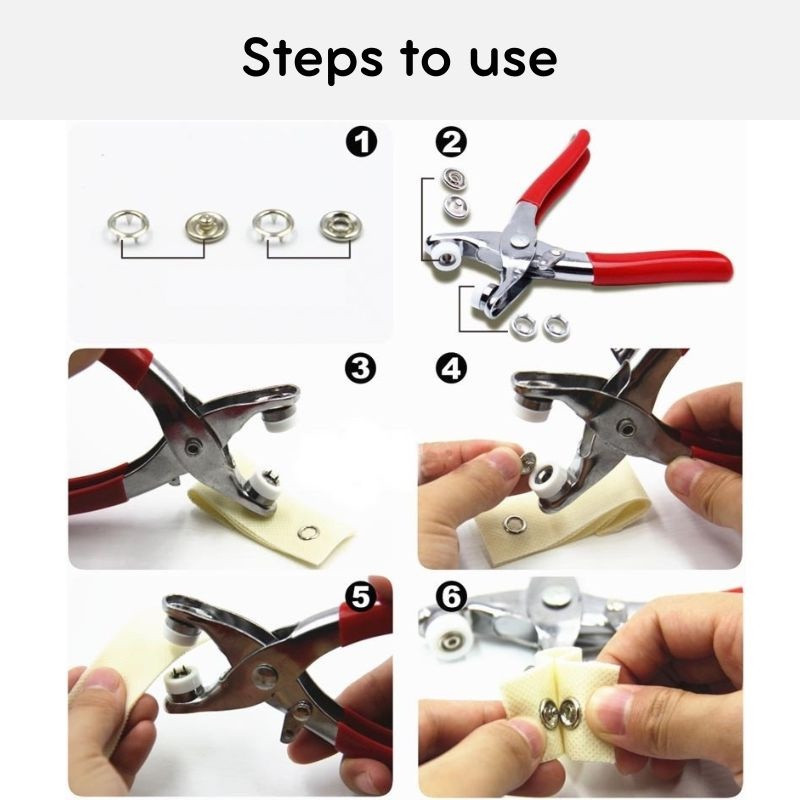 Steps to use

1

2

3

4

5

6