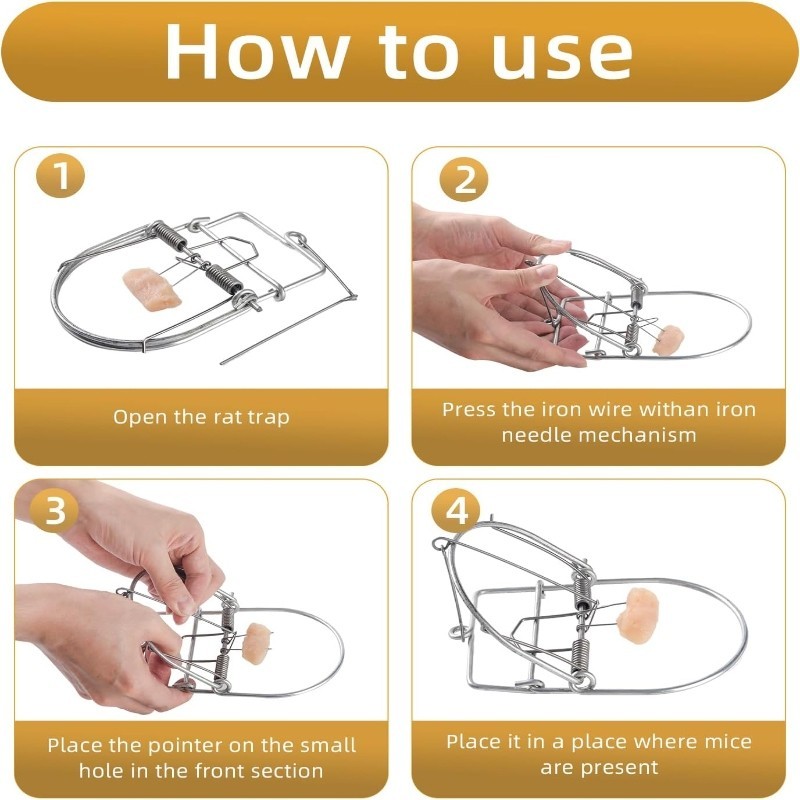 How to use

1

Open the rat trap

2

Press the iron wire withan iron needle mechanism

3

Place the pointer on the small hole in the front section

4

Place it in a place where mice are present