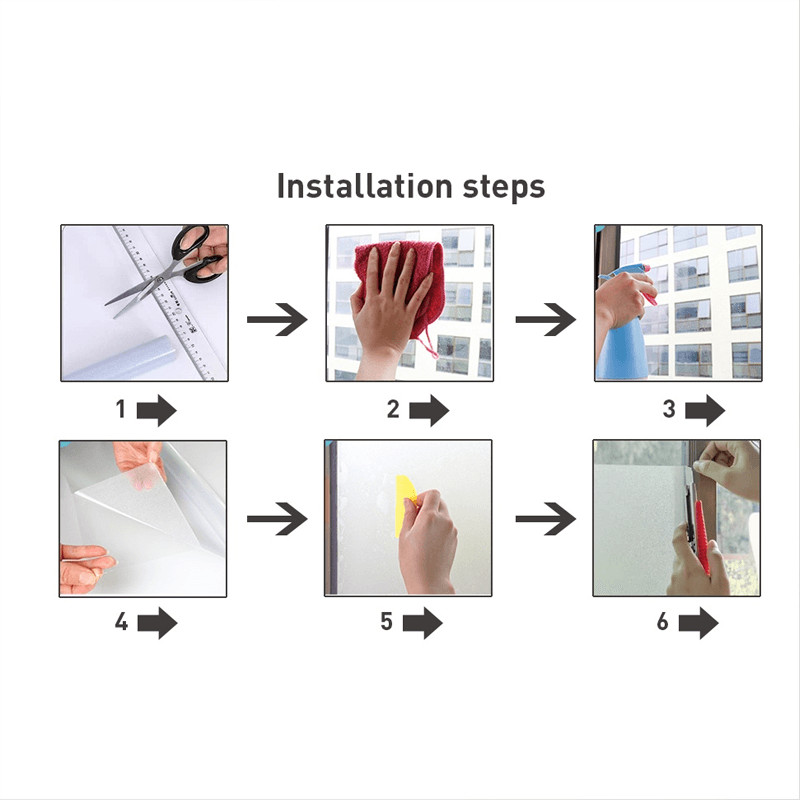 Installation steps

1

2

3

4

5

6