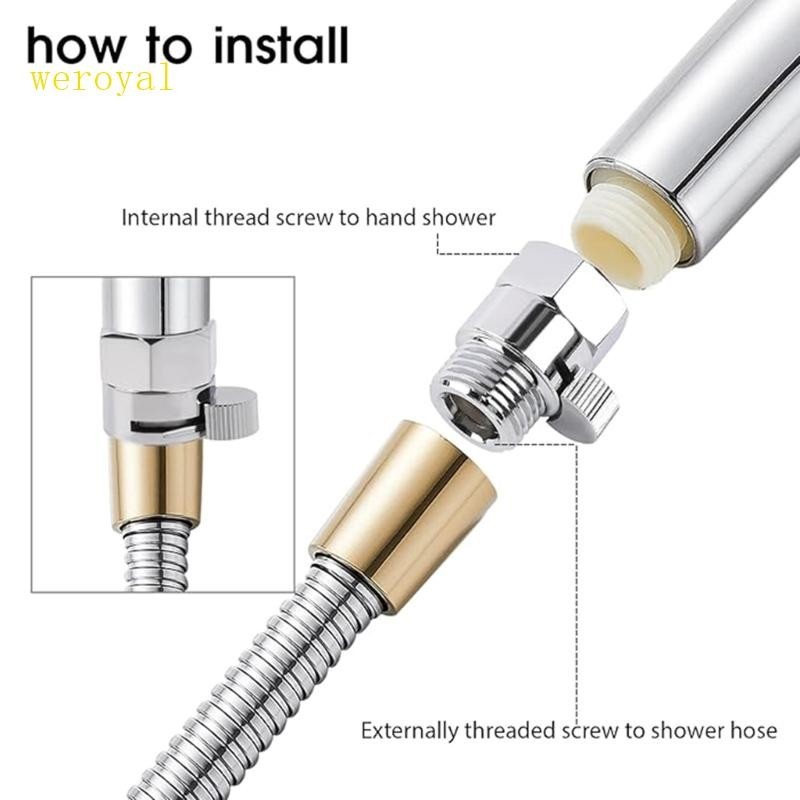 how to install
weroyal

Internal thread screw to hand shower

Externally threaded screw to shower hose