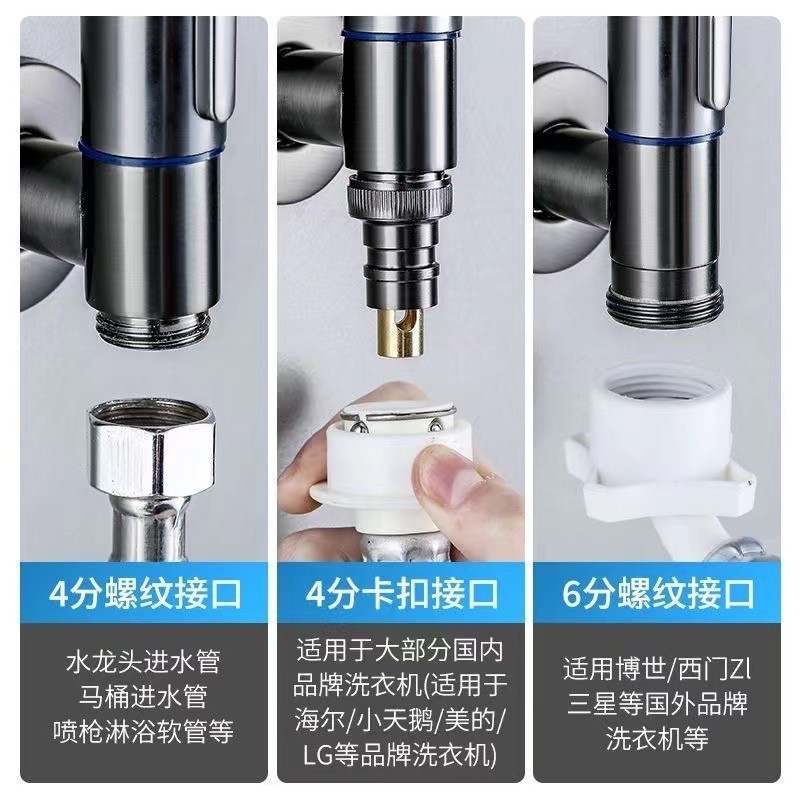 4分螺纹接口

水龙头进水管
马桶进水管
喷枪淋浴软管等

4分卡扣接口

适用于大部分国内品牌洗衣机(适用于海尔/小天鹅/美的/LG等品牌洗衣机)

6分螺纹接口

适用博世/西门Zl
三星等国外品牌
洗衣机等