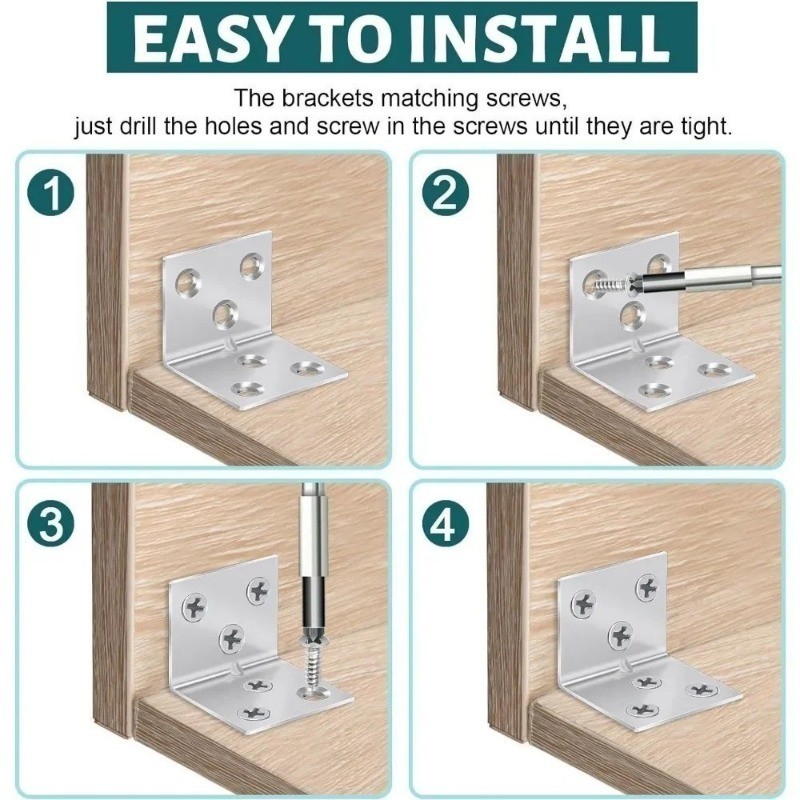 EASY TO INSTALL

The brackets matching screws, just drill the holes and screw in the screws until they are tight.

1

2

3

4