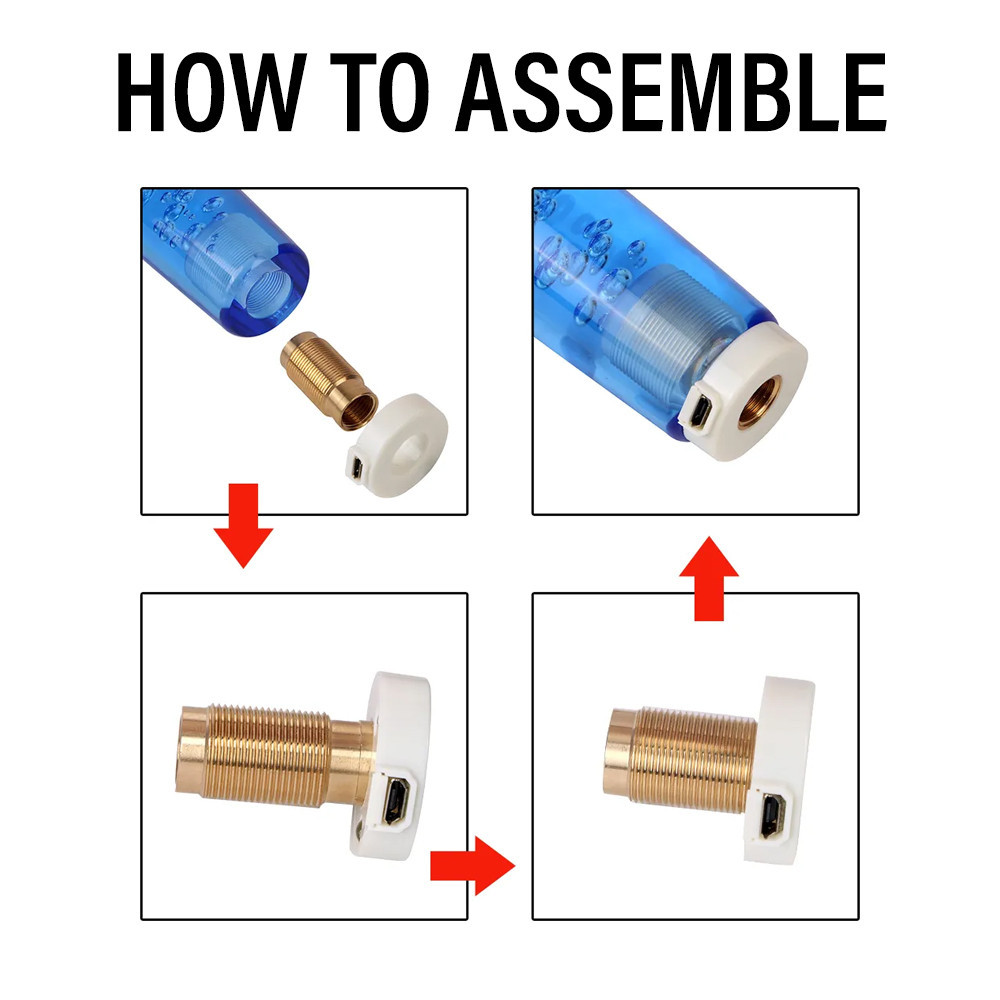 HOW TO ASSEMBLE