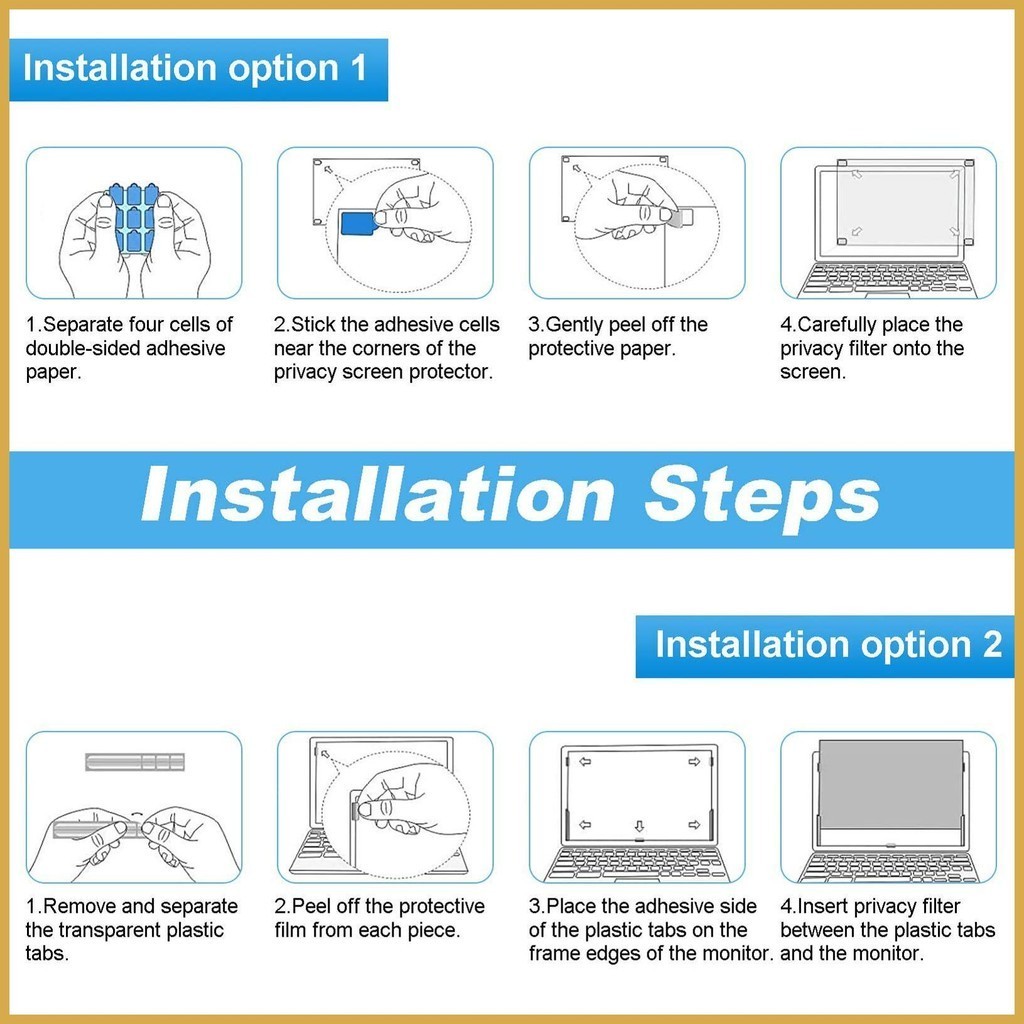 Installation option 1

1.Separate four cells of double-sided adhesive paper.

2.Stick the adhesive cells near the corners of the privacy screen protector.

3.Gently peel off the protective paper.

4.Carefully place the privacy filter onto the screen.

Installation Steps

Installation option 2

1.Remove and separate the transparent plastic tabs.

2.Peel off the protective film from each piece.

3.Place the adhesive side of the plastic tabs on the frame edges of the monitor.

4.Insert privacy filter between the plastic tabs and the monitor.