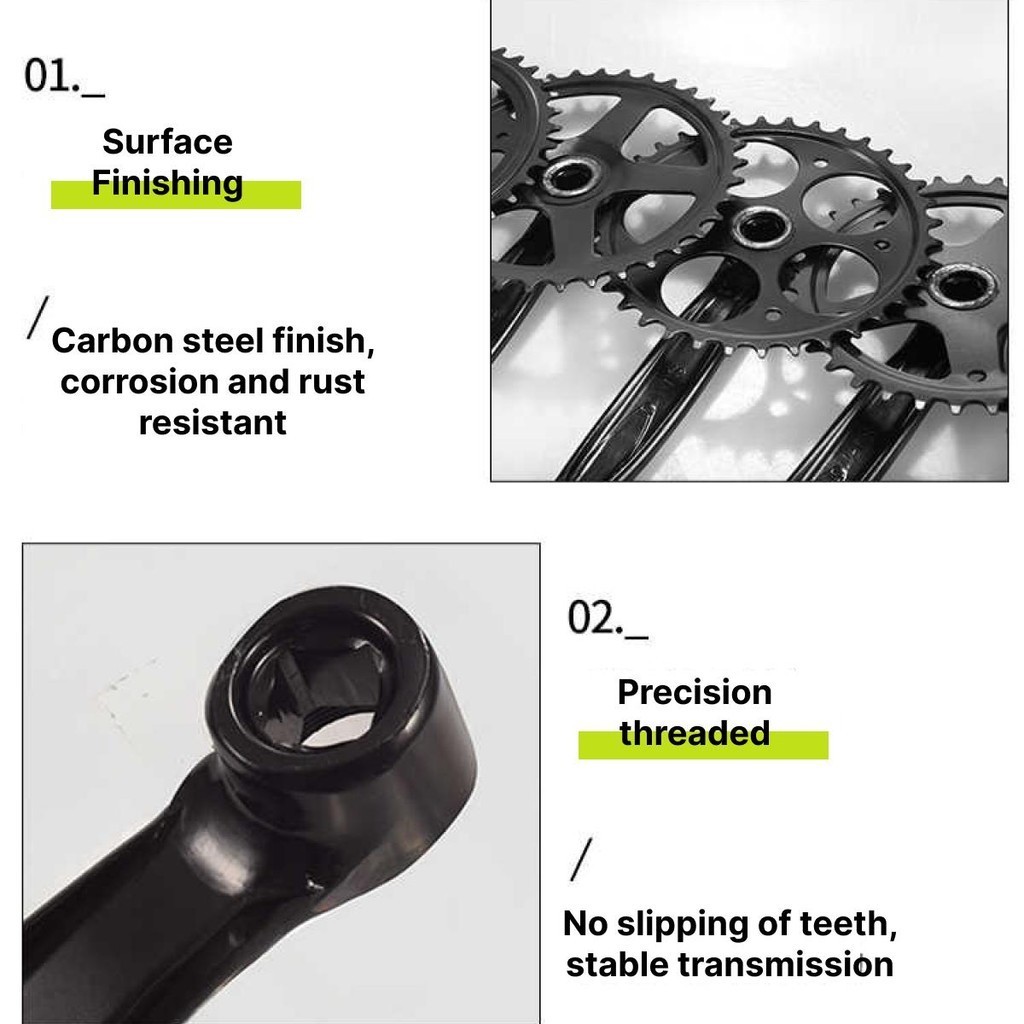 01._

Surface Finishing

/

Carbon steel finish, corrosion and rust resistant

02._

Precision threaded

/

No slipping of teeth, stable transmission