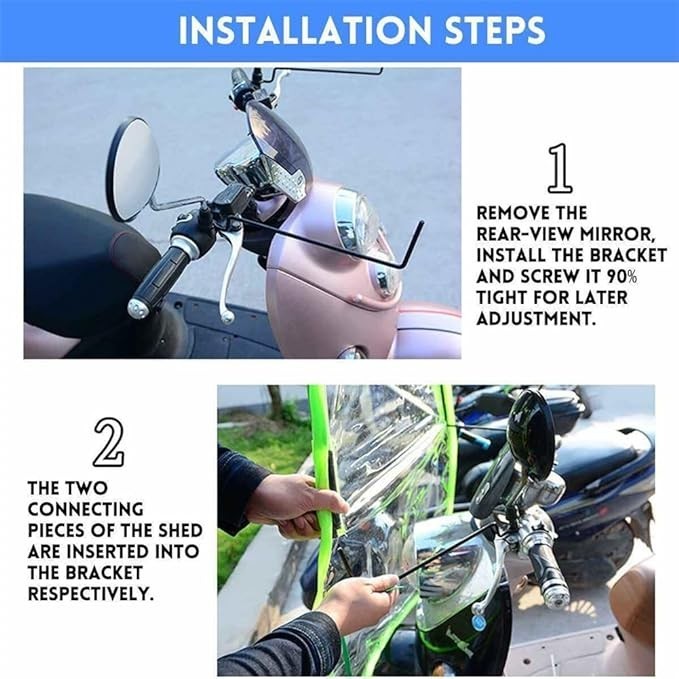 INSTALLATION STEPS

1

REMOVE THE REAR-VIEW MIRROR, INSTALL THE BRACKET AND SCREW IT 90% TIGHT FOR LATER ADJUSTMENT.

2

THE TWO CONNECTING PIECES OF THE SHED ARE INSERTED INTO THE BRACKET RESPECTIVELY.