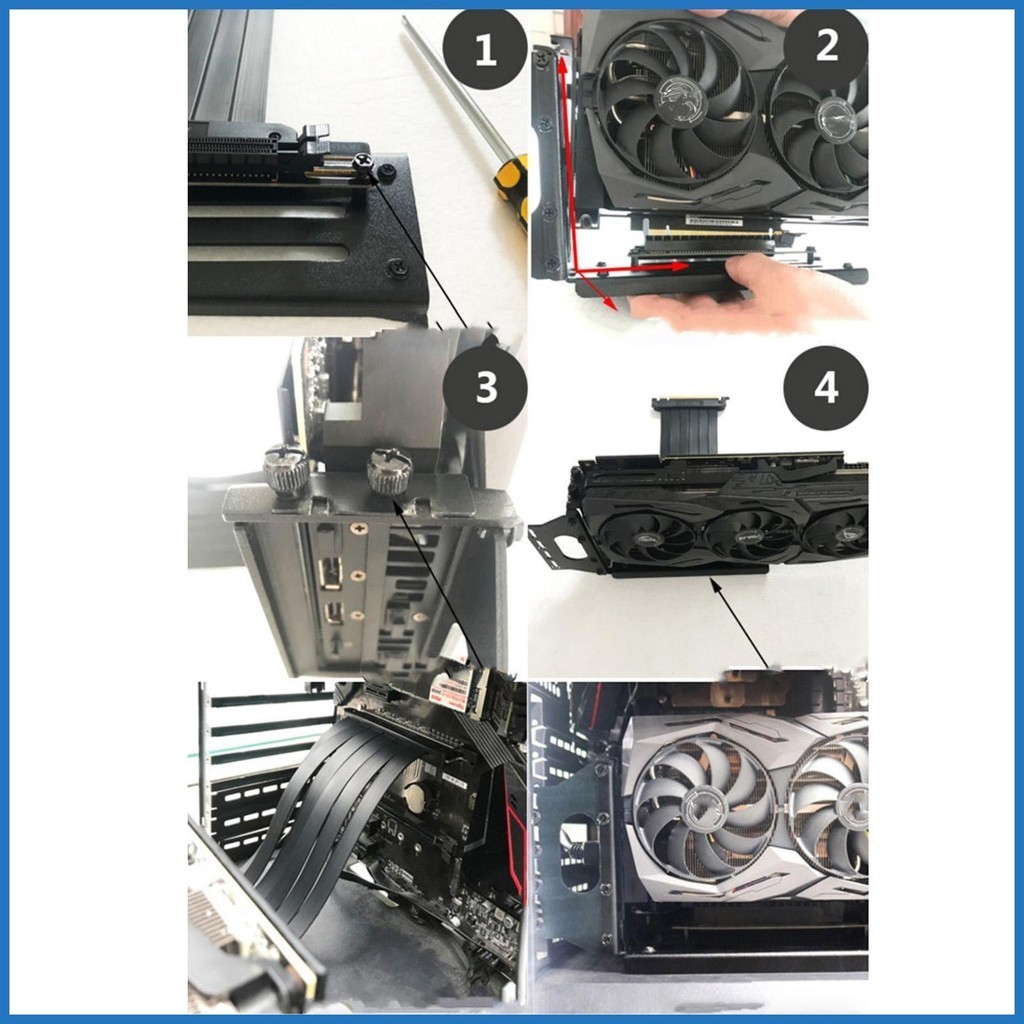 1
2
3
4