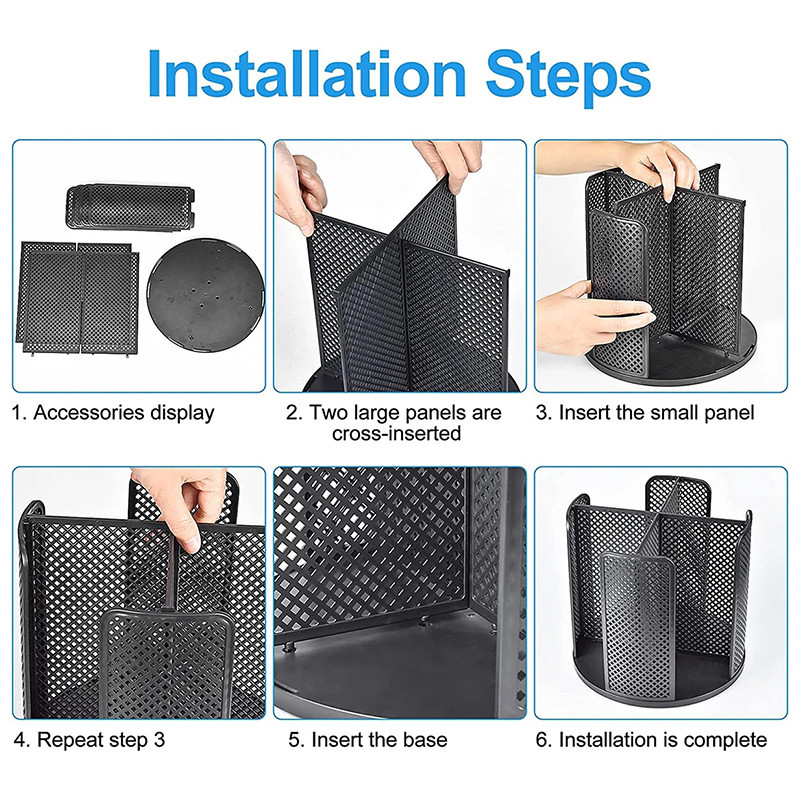 Installation Steps

1. Accessories display

2. Two large panels are cross-inserted

3. Insert the small panel

4. Repeat step 3

5. Insert the base

6. Installation is complete