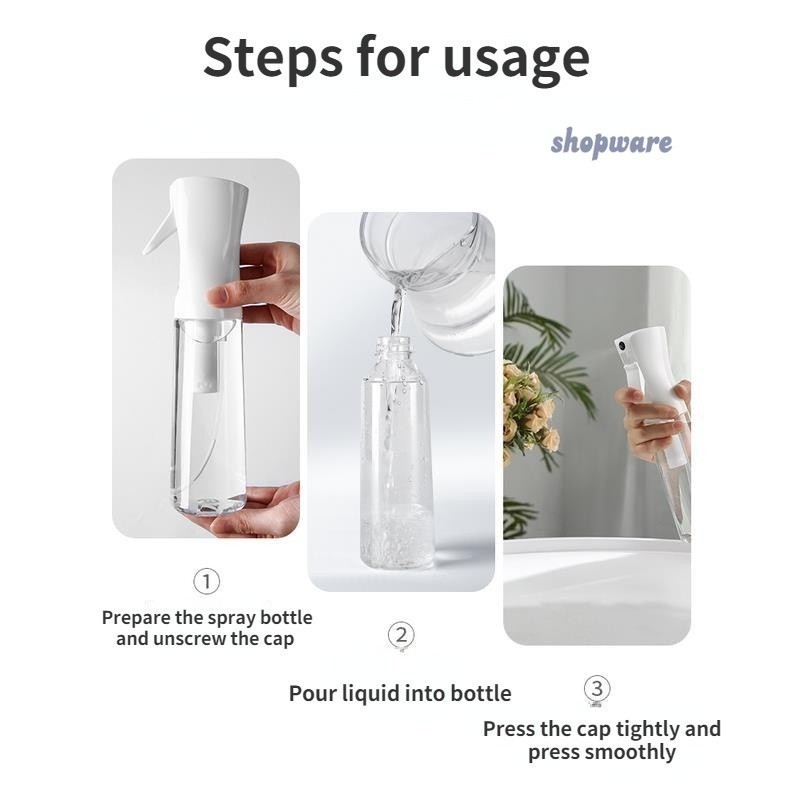 Steps for usage

shopware

①
Prepare the spray bottle and unscrew the cap

②
Pour liquid into bottle

③
Press the cap tightly and press smoothly