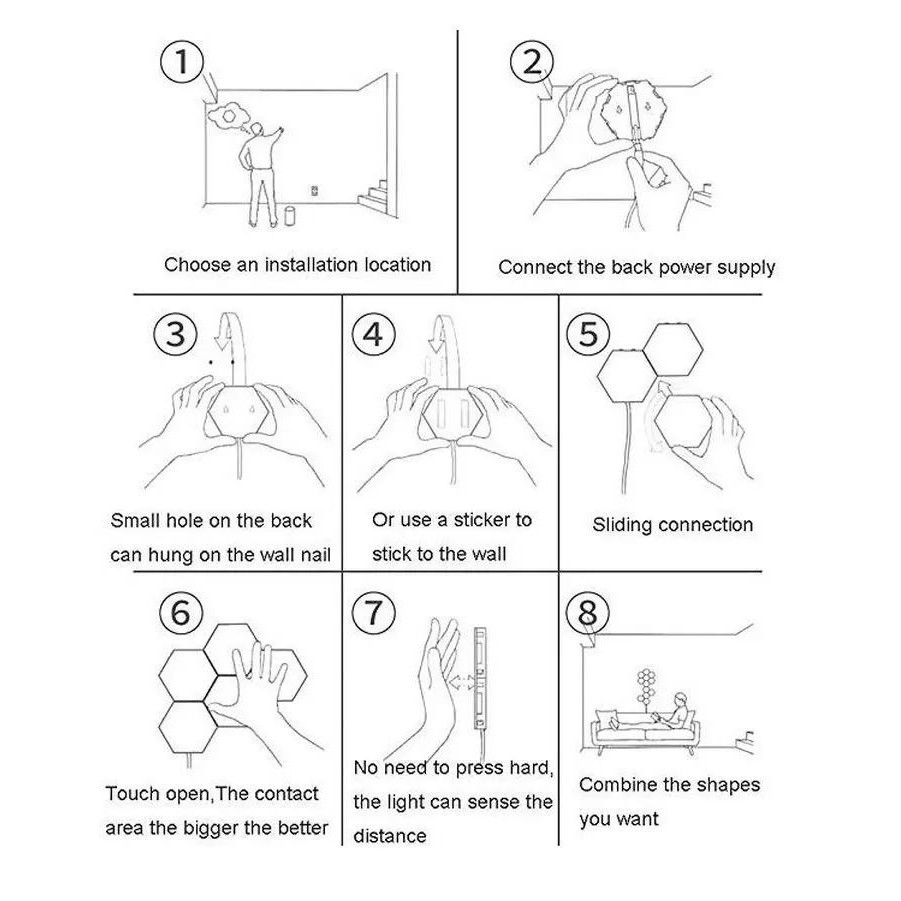 ①

Choose an installation location

②

Connect the back power supply

③

Small hole on the back can hung on the wall nail

④

Or use a sticker to stick to the wall

⑤

Sliding connection

⑥

Touch open,The contact area the bigger the better

⑦

No need to press hard, the light can sense the distance

⑧

Combine the shapes you want