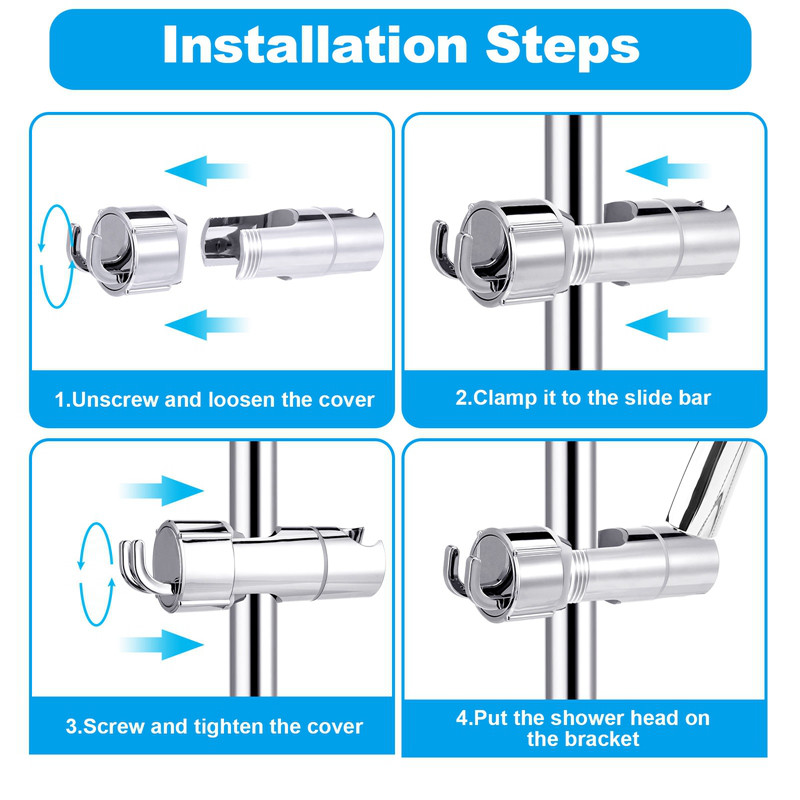 Installation Steps

1.Unscrew and loosen the cover

2.Clamp it to the slide bar

3.Screw and tighten the cover

4.Put the shower head on the bracket