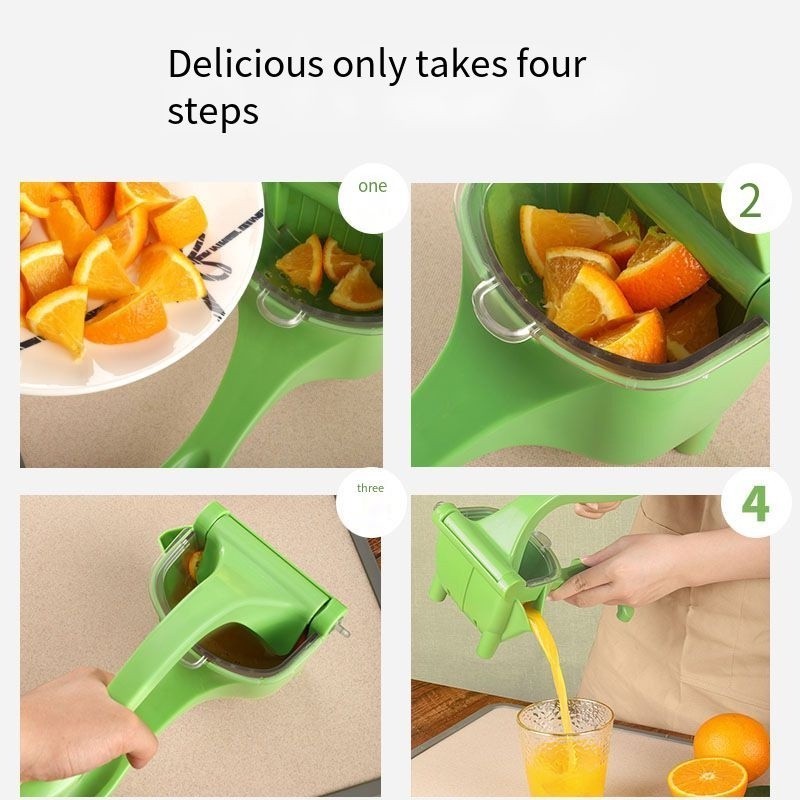 Delicious only takes four steps

one

2

three

4