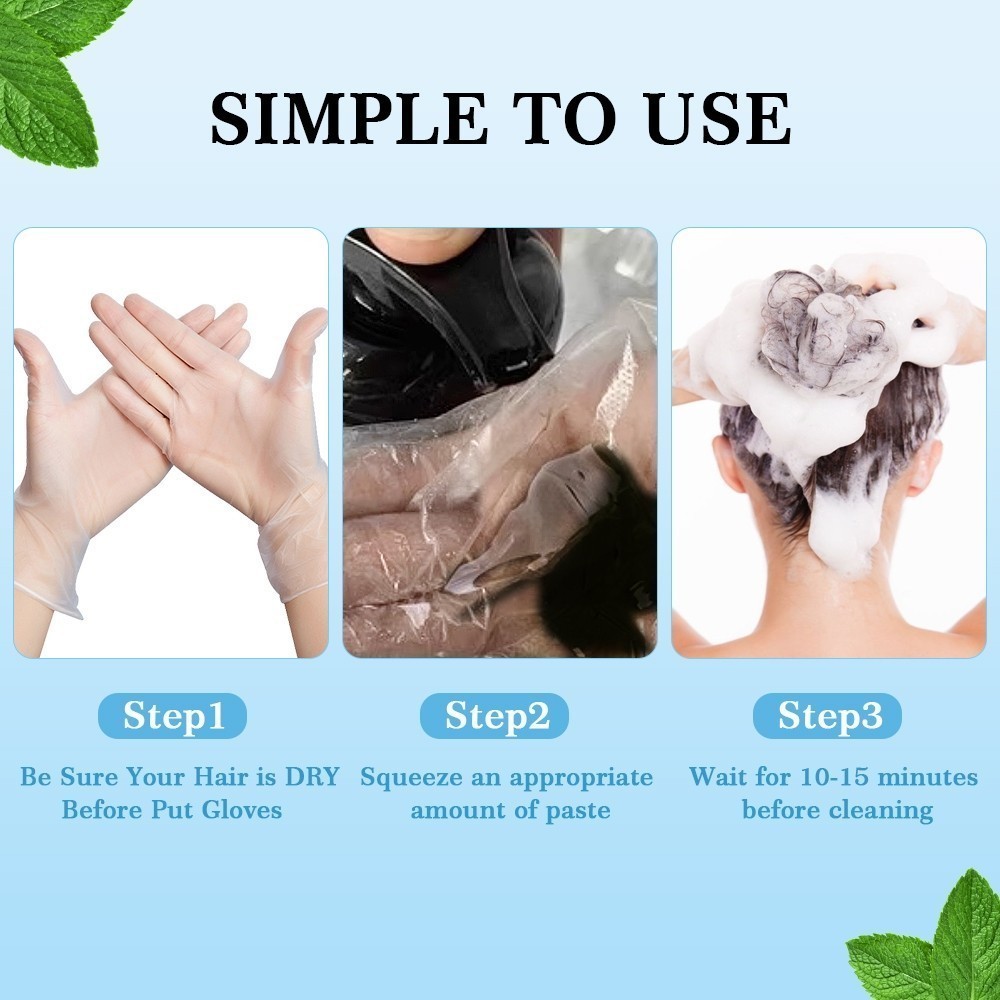 SIMPLE TO USE

Step1

Be Sure Your Hair is DRY Before Put Gloves

Step2

Squeeze an appropriate amount of paste

Step3

Wait for 10-15 minutes before cleaning