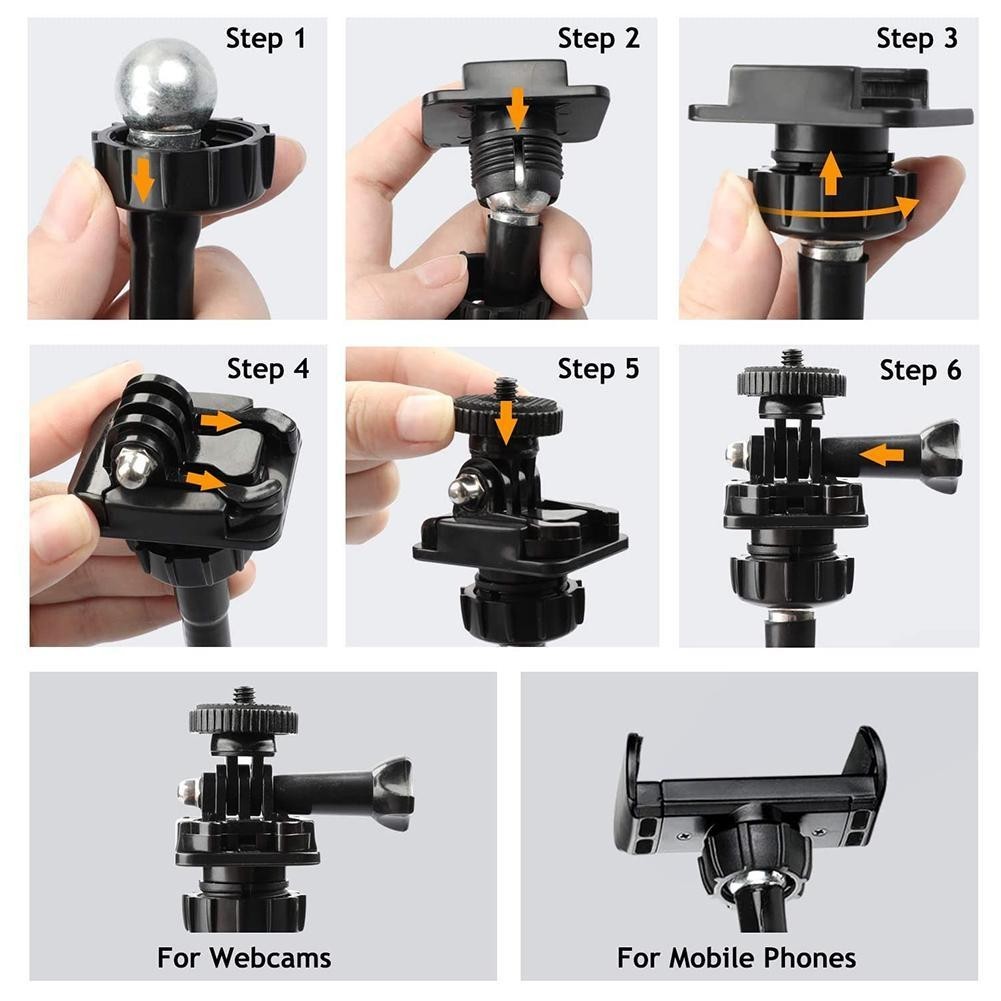 Step 1

Step 2

Step 3

Step 4

Step 5

Step 6

For Webcams

For Mobile Phones