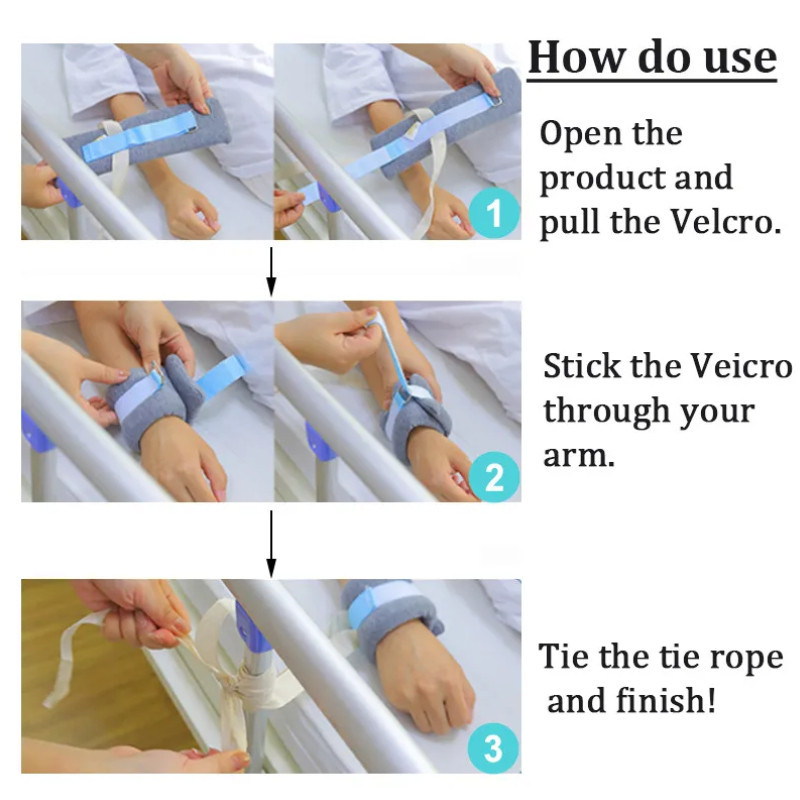 How do use

1

Open the product and pull the Velcro.

2

Stick the Veicro through your arm.

3

Tie the tie rope and finish!