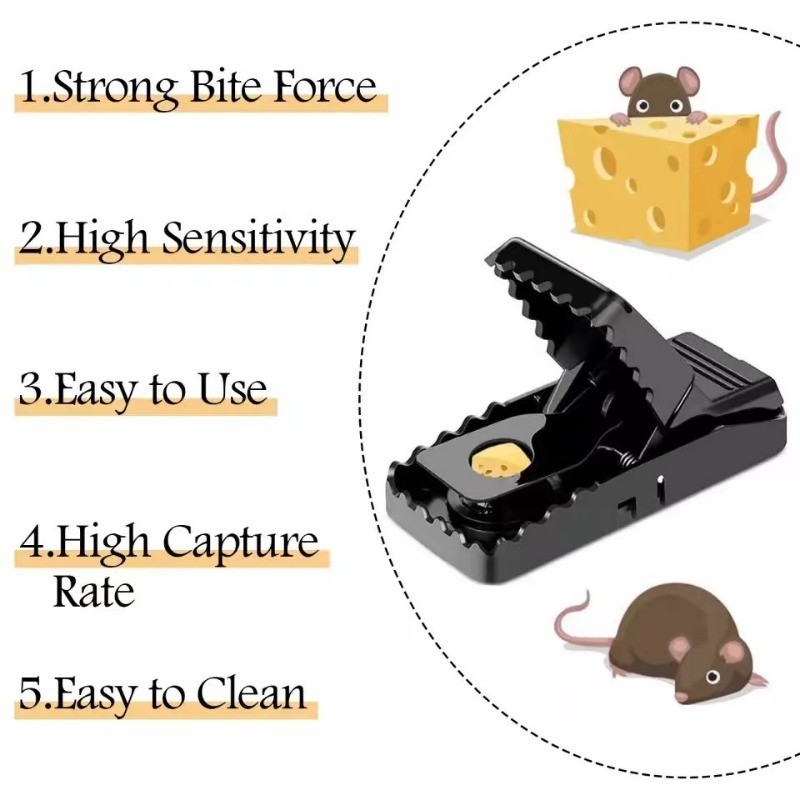 1.Strong Bite Force

2.High Sensitivity

3.Easy to Use

4.High Capture Rate

5.Easy to Clean