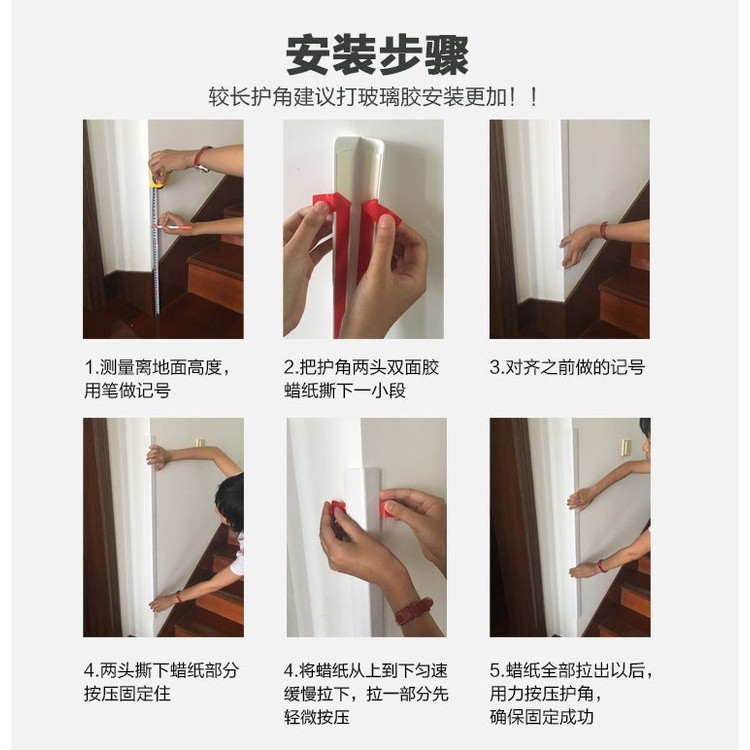 安装步骤
较长护角建议打玻璃胶安装更加！！

1.测量离地面高度，用笔做记号

2.把护角两头双面胶蜡纸撕下一小段

3.对齐之前做的记号

4.两头撕下蜡纸部分按压固定住

4.将蜡纸从上到下匀速缓慢拉下，拉一部分先轻微按压

5.蜡纸全部拉出以后，用力按压护角，确保固定成功