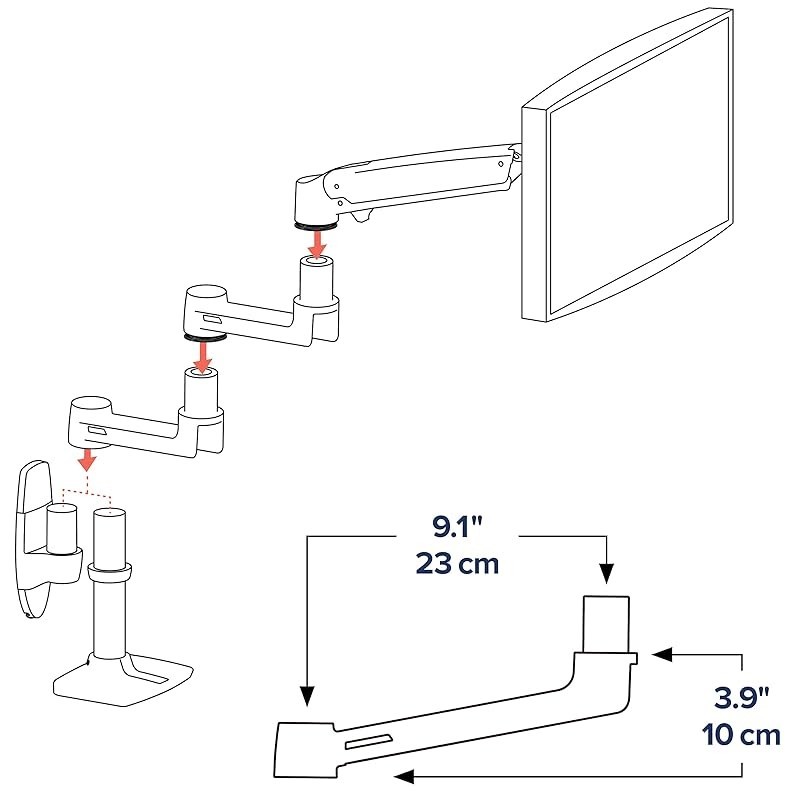 9.1"
23 cm

3.9"
10 cm