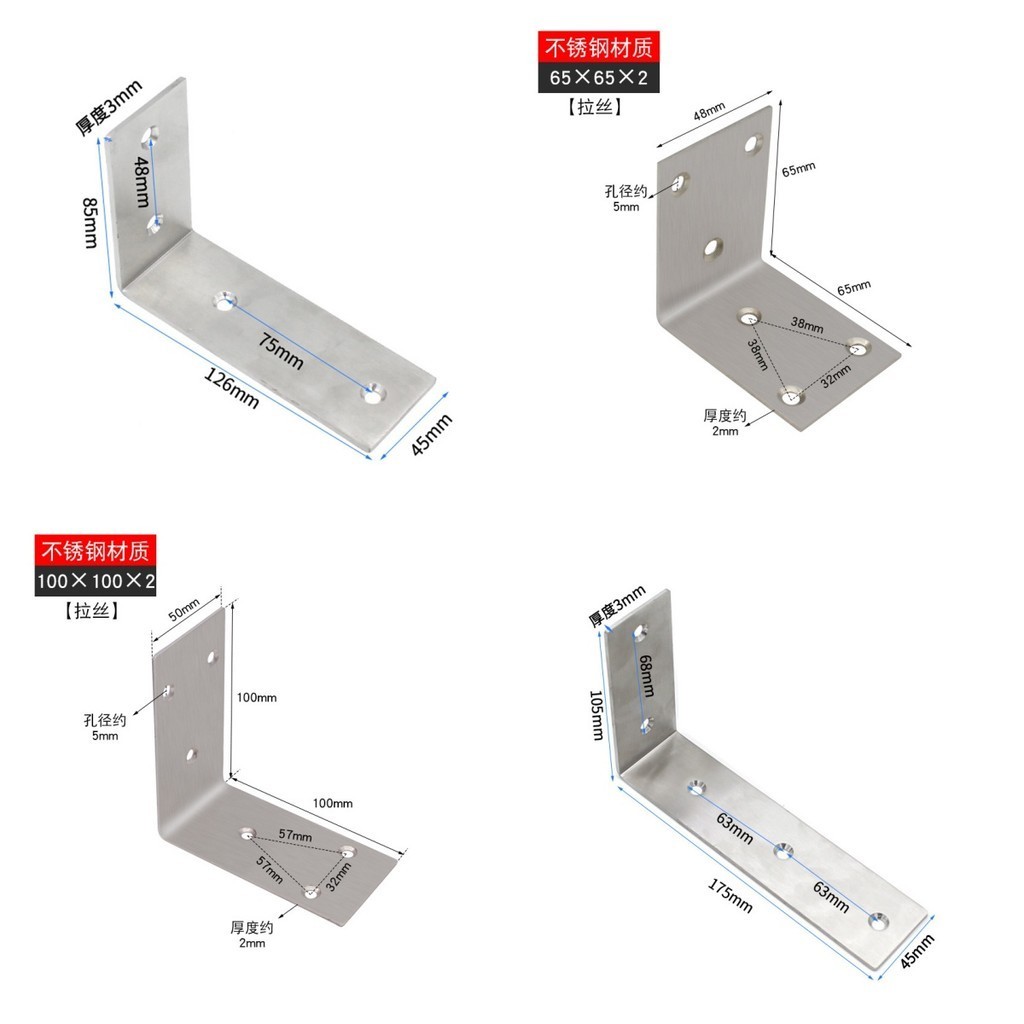 厚度3mm
48mm
85mm
75mm
126mm
45mm

不锈钢材质
65×65×2
【拉丝】
48mm
65mm
孔径约
5mm
65mm
38mm
38mm
32mm
厚度约
2mm

不锈钢材质
100×100×2
【拉丝】
50mm
100mm
孔径约
5mm
100mm
57mm
57mm
32mm
厚度约
2mm

厚度3mm
68mm
105mm
63mm
63mm
175mm
45mm