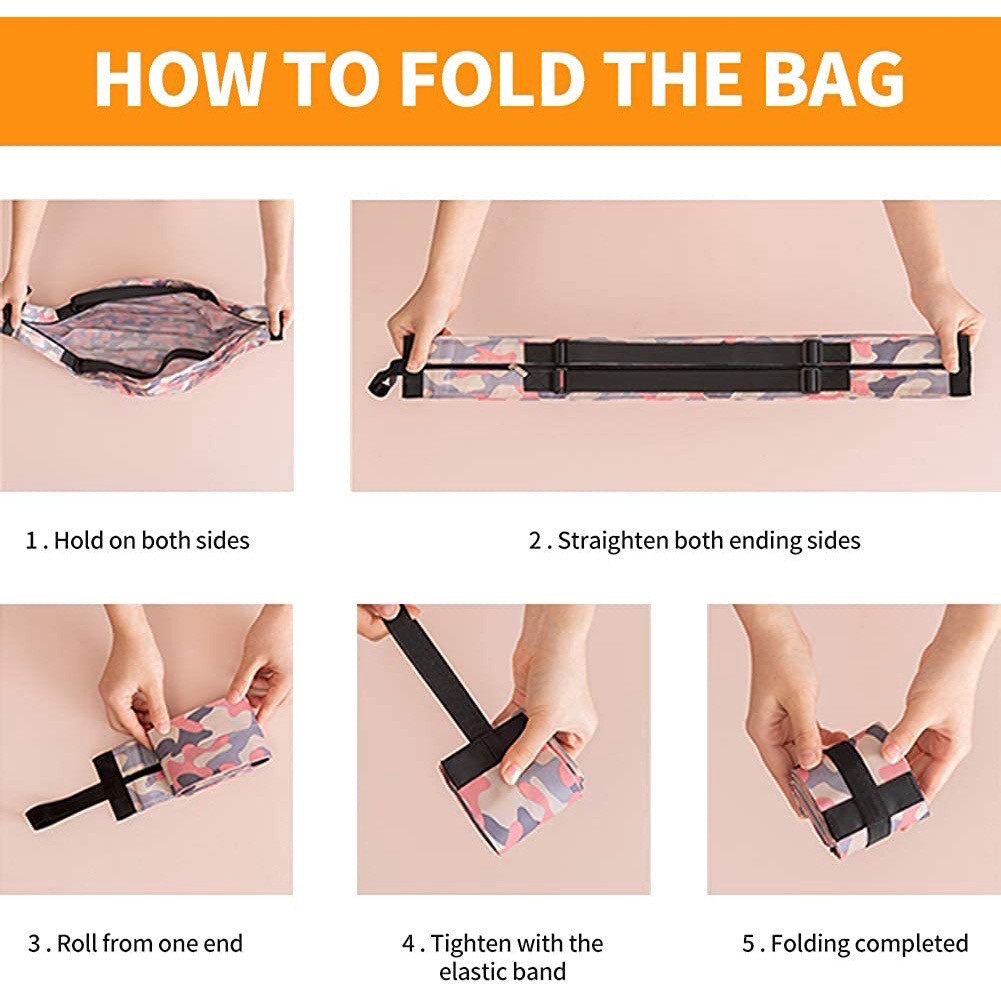 HOW TO FOLD THE BAG

1 . Hold on both sides

2 . Straighten both ending sides

3 . Roll from one end

4 . Tighten with the elastic band

5 . Folding completed