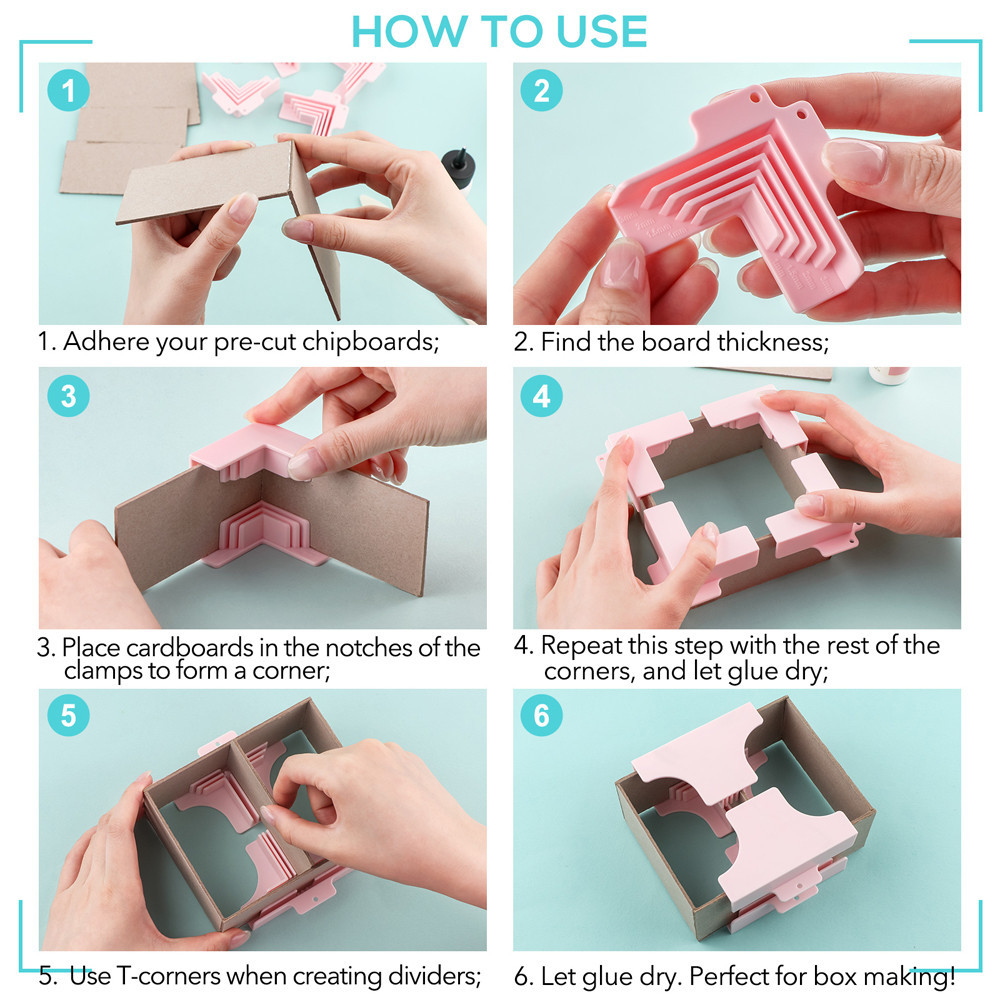 HOW TO USE

1

1. Adhere your pre-cut chipboards;

2

2. Find the board thickness;

3

3. Place cardboards in the notches of the clamps to form a corner;

4

4. Repeat this step with the rest of the corners, and let glue dry;

5

5. Use T-corners when creating dividers;

6

6. Let glue dry. Perfect for box making!