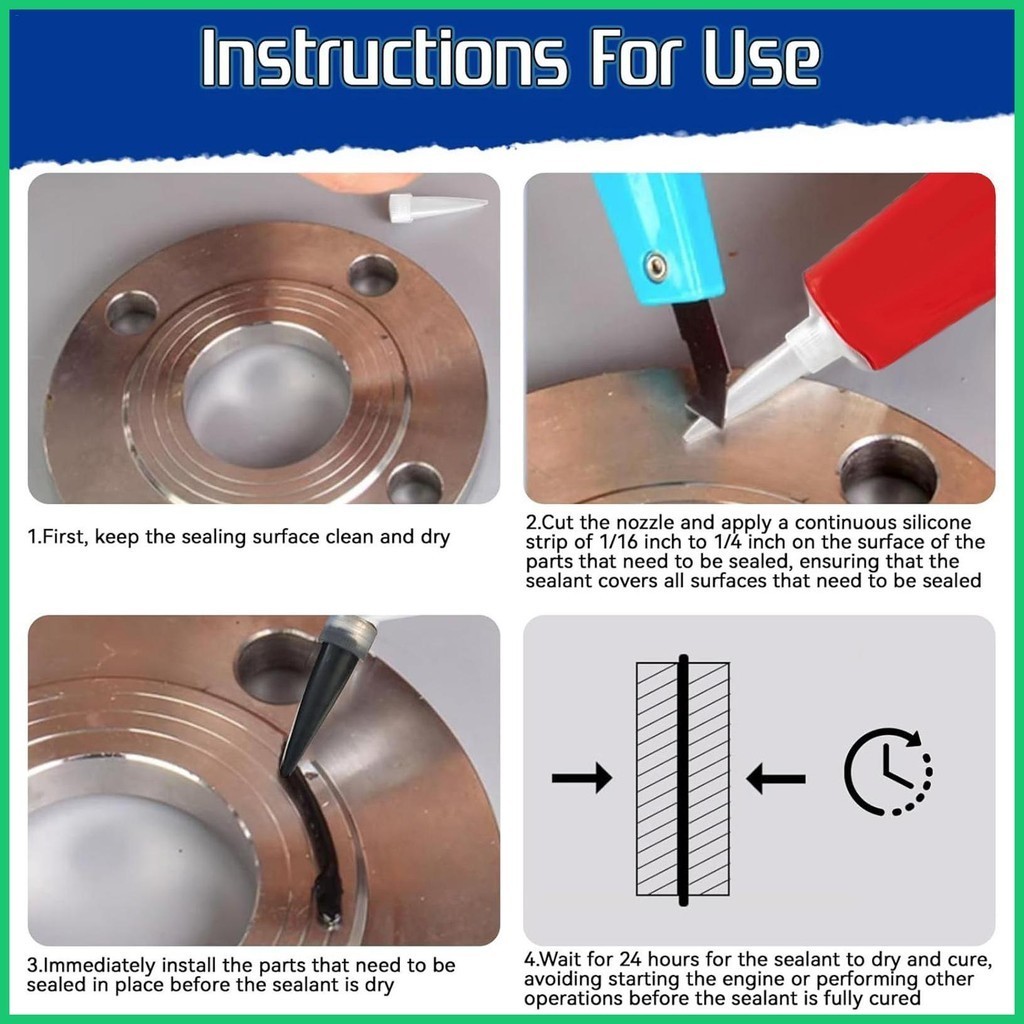 Instructions For Use

1.First, keep the sealing surface clean and dry

2.Cut the nozzle and apply a continuous silicone strip of 1/16 inch to 1/4 inch on the surface of the parts that need to be sealed, ensuring that the sealant covers all surfaces that need to be sealed

3.Immediately install the parts that need to be sealed in place before the sealant is dry

4.Wait for 24 hours for the sealant to dry and cure, avoiding starting the engine or performing other operations before the sealant is fully cured