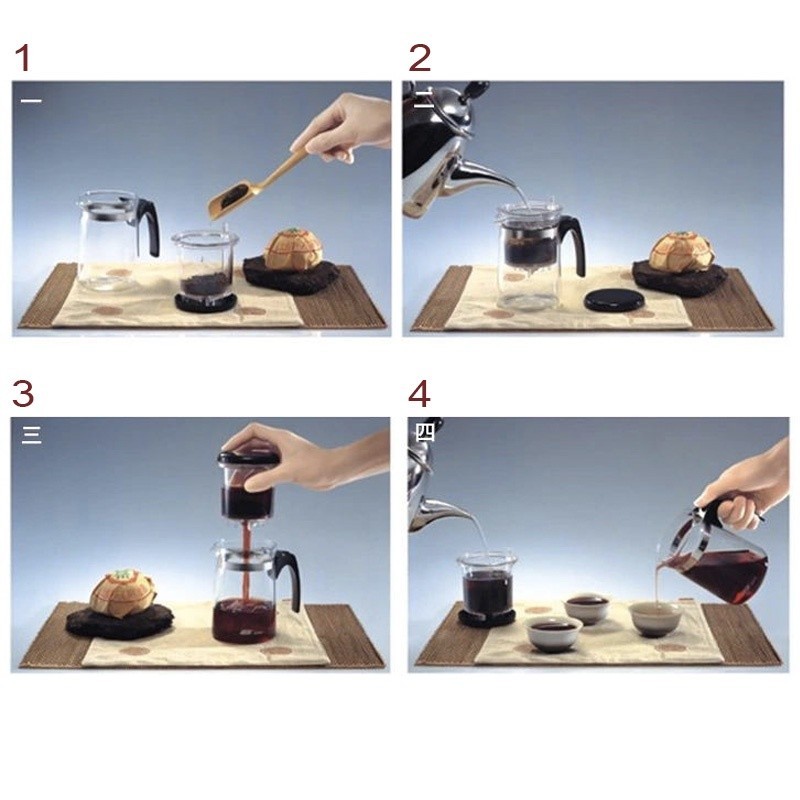 1
一

2
二

3
三

4
四