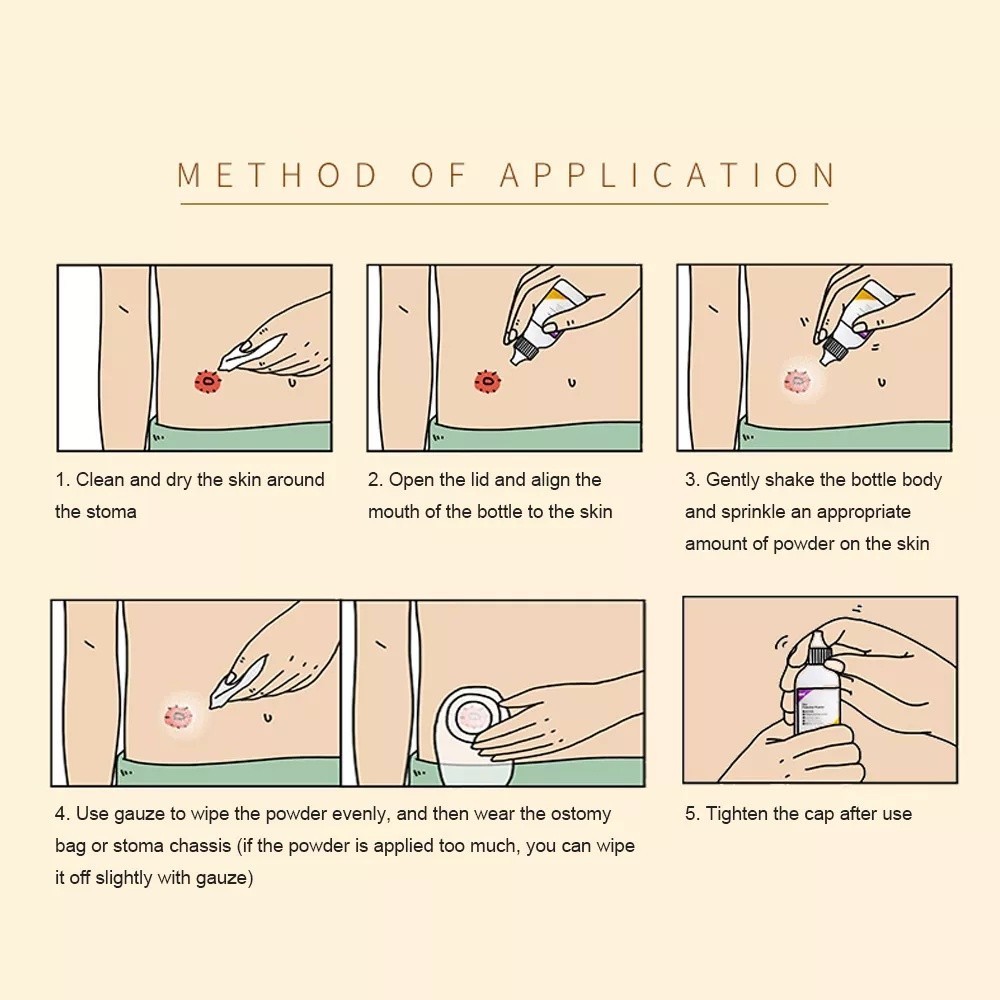 METHOD OF APPLICATION

1. Clean and dry the skin around the stoma

2. Open the lid and align the mouth of the bottle to the skin

3. Gently shake the bottle body and sprinkle an appropriate amount of powder on the skin

4. Use gauze to wipe the powder evenly, and then wear the ostomy bag or stoma chassis (if the powder is applied too much, you can wipe it off slightly with gauze)

5. Tighten the cap after use