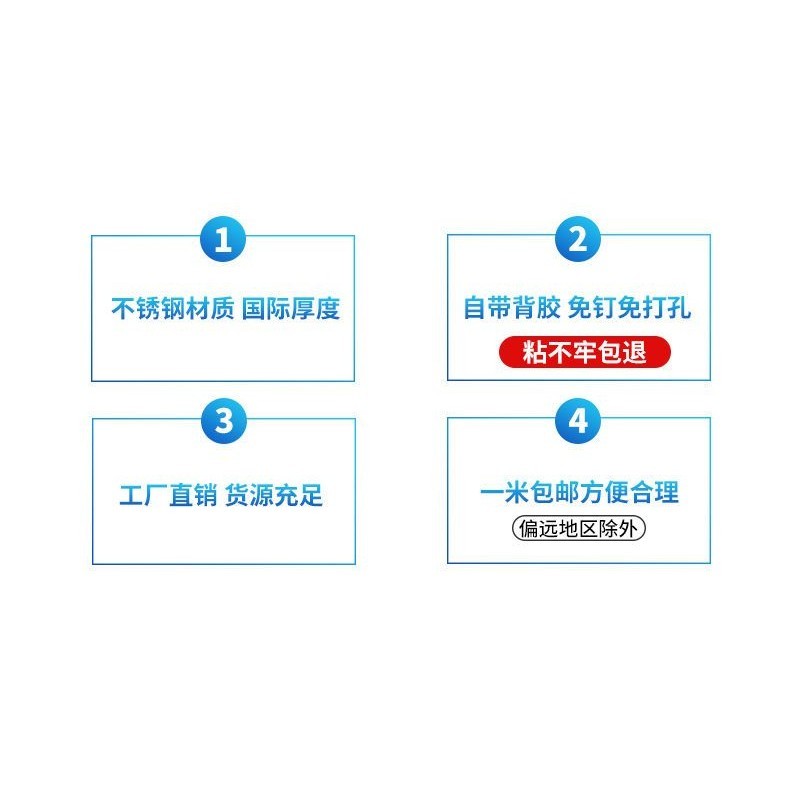 1

不锈钢材质 国际厚度

2

自带背胶 免钉免打孔

粘不牢包退

3

工厂直销 货源充足

4

一米包邮方便合理

偏远地区除外