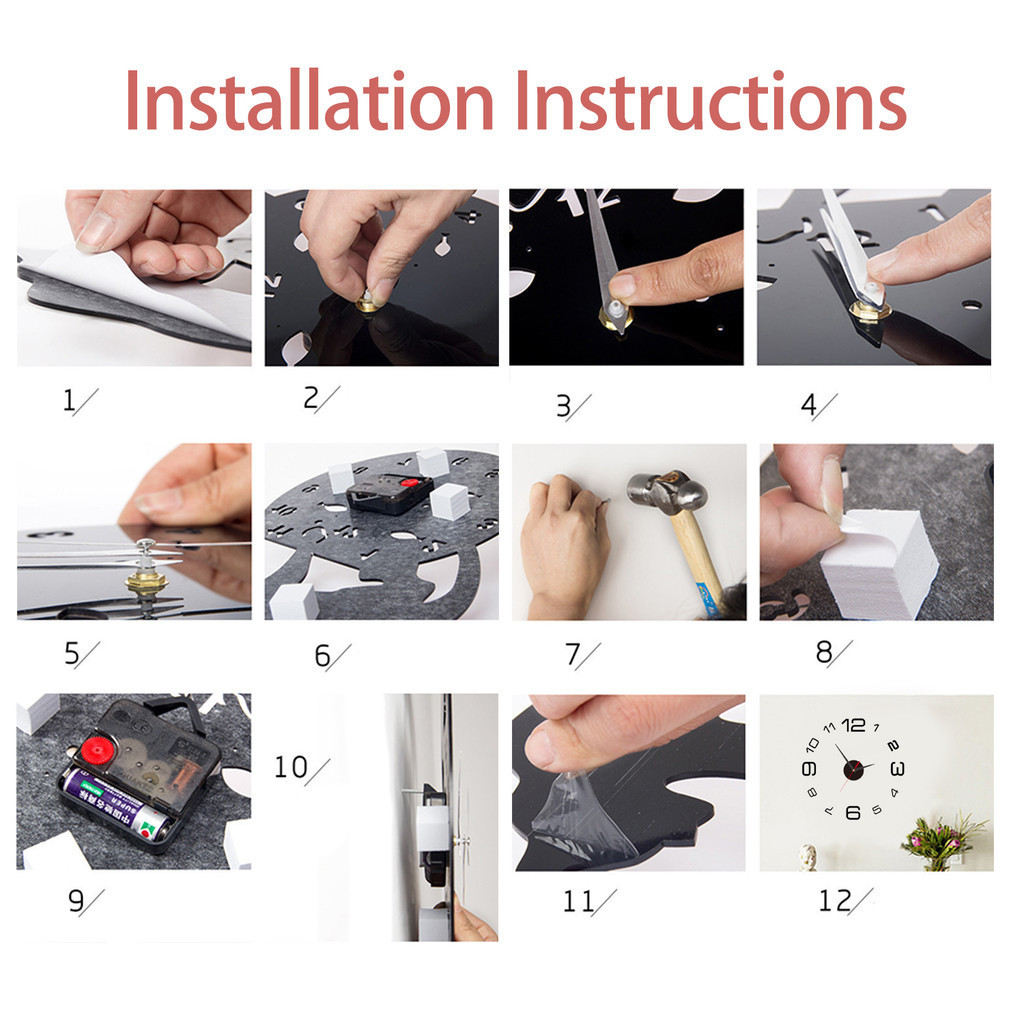 Installation Instructions

1/

2/

3/

4/

5/

6/

7/

8/

9/

10/

11/

12/

12 1 2 3 4 5 6 7 8 9 10 11