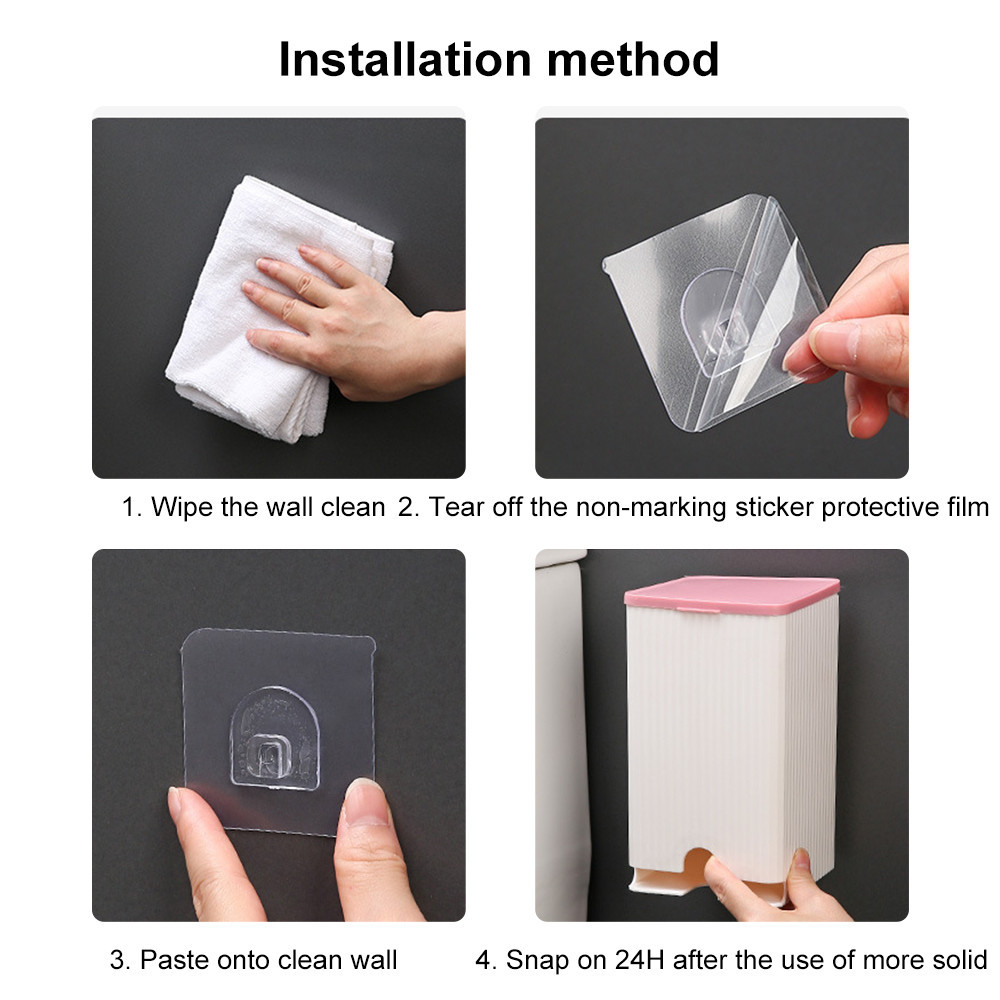 Installation method

1. Wipe the wall clean

2. Tear off the non-marking sticker protective film

3. Paste onto clean wall

4. Snap on 24H after the use of more solid