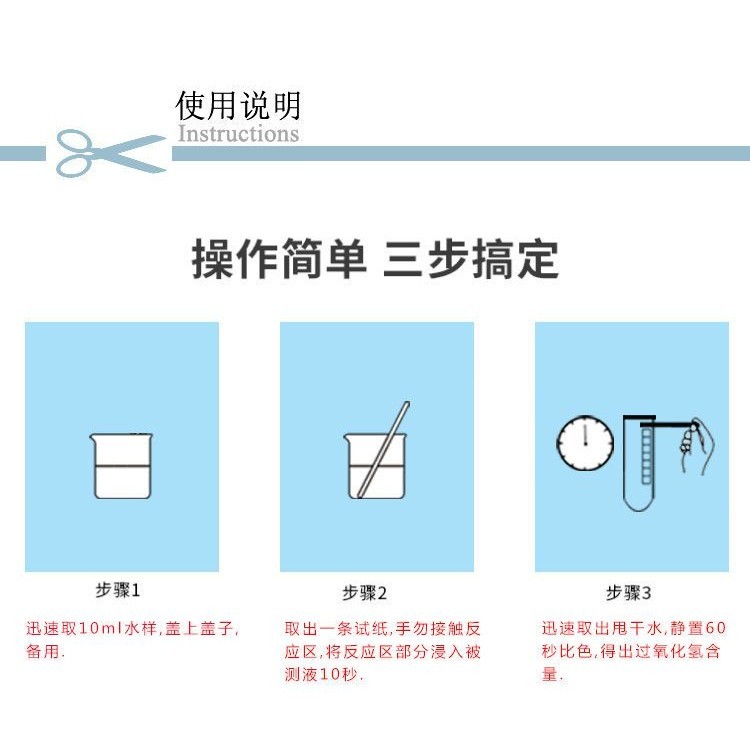 使用说明
Instructions

操作简单 三步搞定

步骤1
迅速取10ml水样,盖上盖子,备用.

步骤2
取出一条试纸,手勿接触反应区,将反应区部分浸入被测液10秒.

步骤3
迅速取出甩干水,静置60秒比色,得出过氧化氢含量.