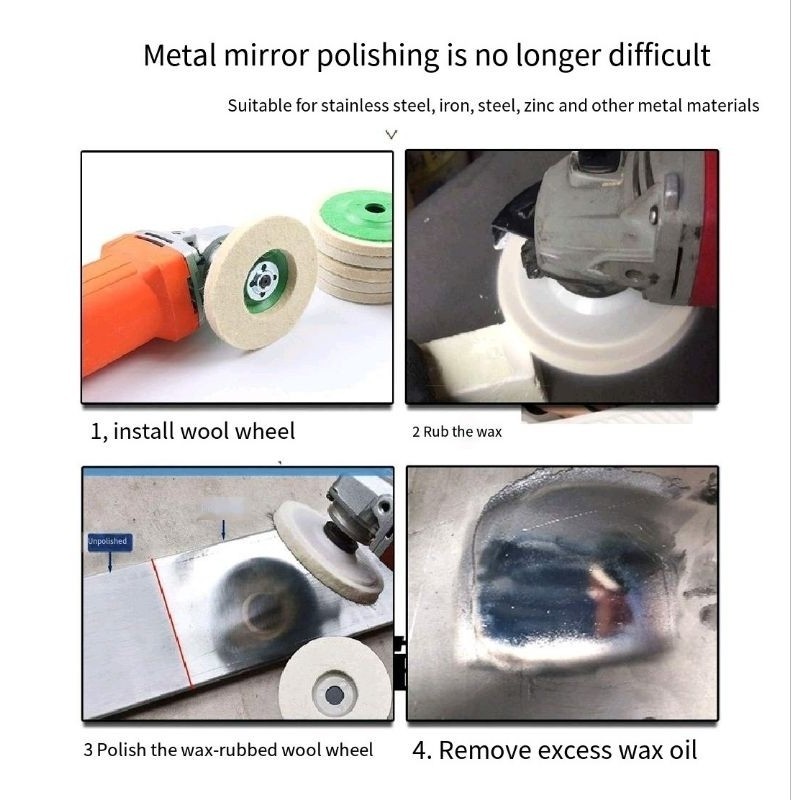 Metal mirror polishing is no longer difficult

Suitable for stainless steel, iron, steel, zinc and other metal materials

1, install wool wheel

2 Rub the wax

Unpolished

3 Polish the wax-rubbed wool wheel

4. Remove excess wax oil