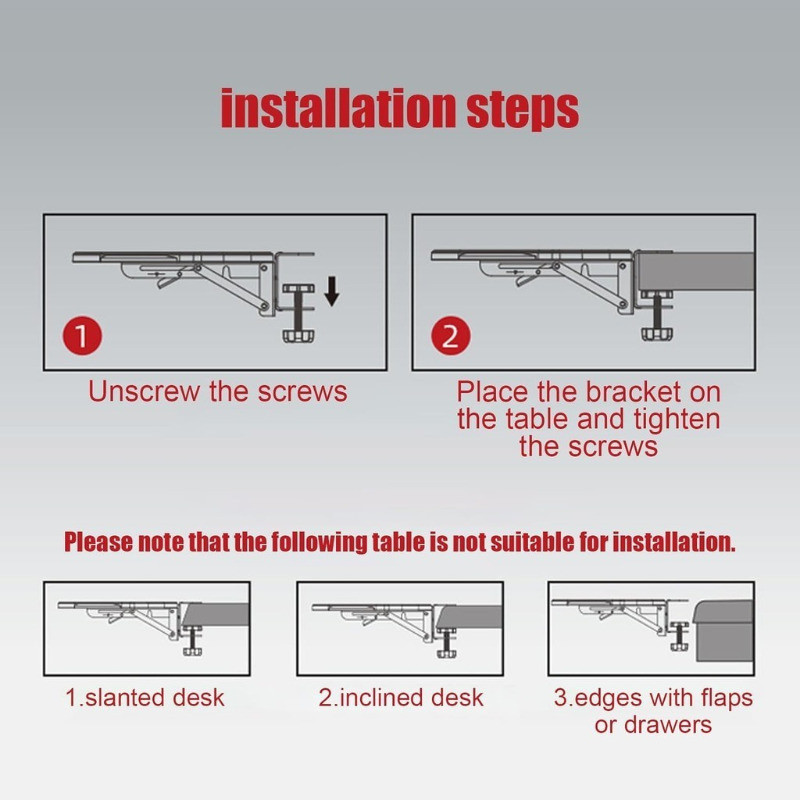 installation steps

1

Unscrew the screws

2

Place the bracket on the table and tighten the screws

Please note that the following table is not suitable for installation.

1.slanted desk

2.inclined desk

3.edges with flaps or drawers