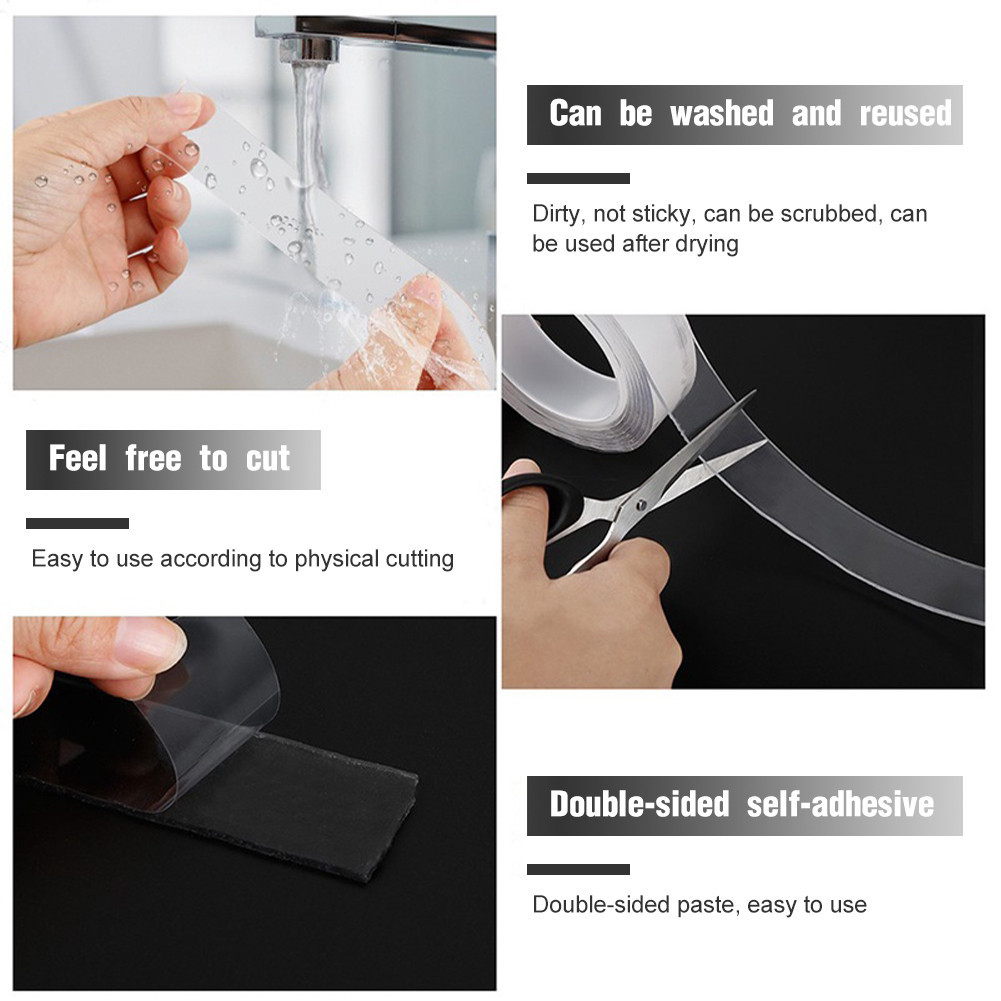 Can be washed and reused

Dirty, not sticky, can be scrubbed, can be used after drying

Feel free to cut

Easy to use according to physical cutting

Double-sided self-adhesive

Double-sided paste, easy to use