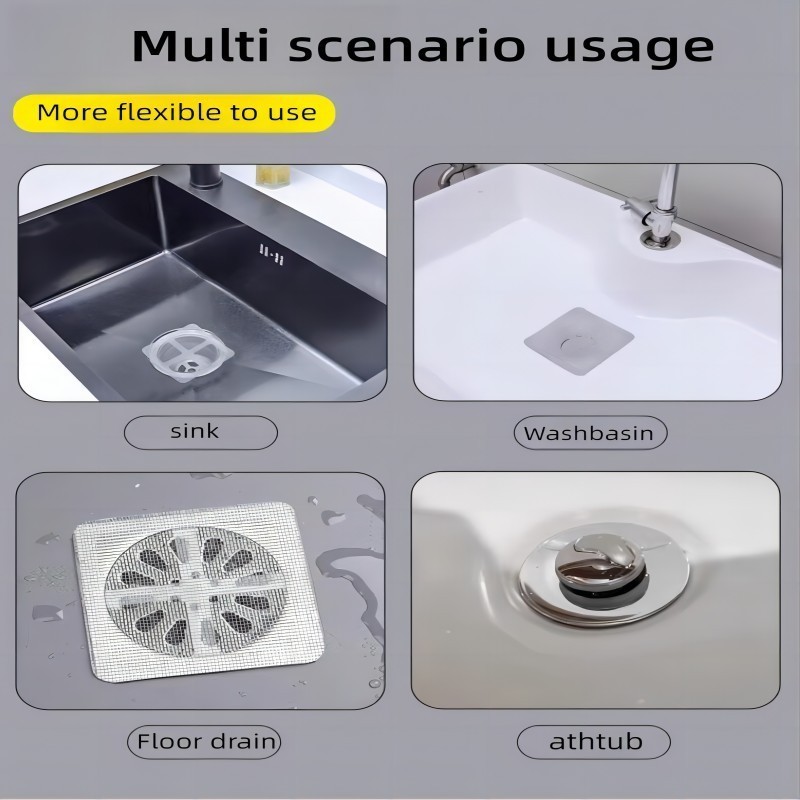 Multi scenario usage

More flexible to use

sink

Washbasin

Floor drain

athtub