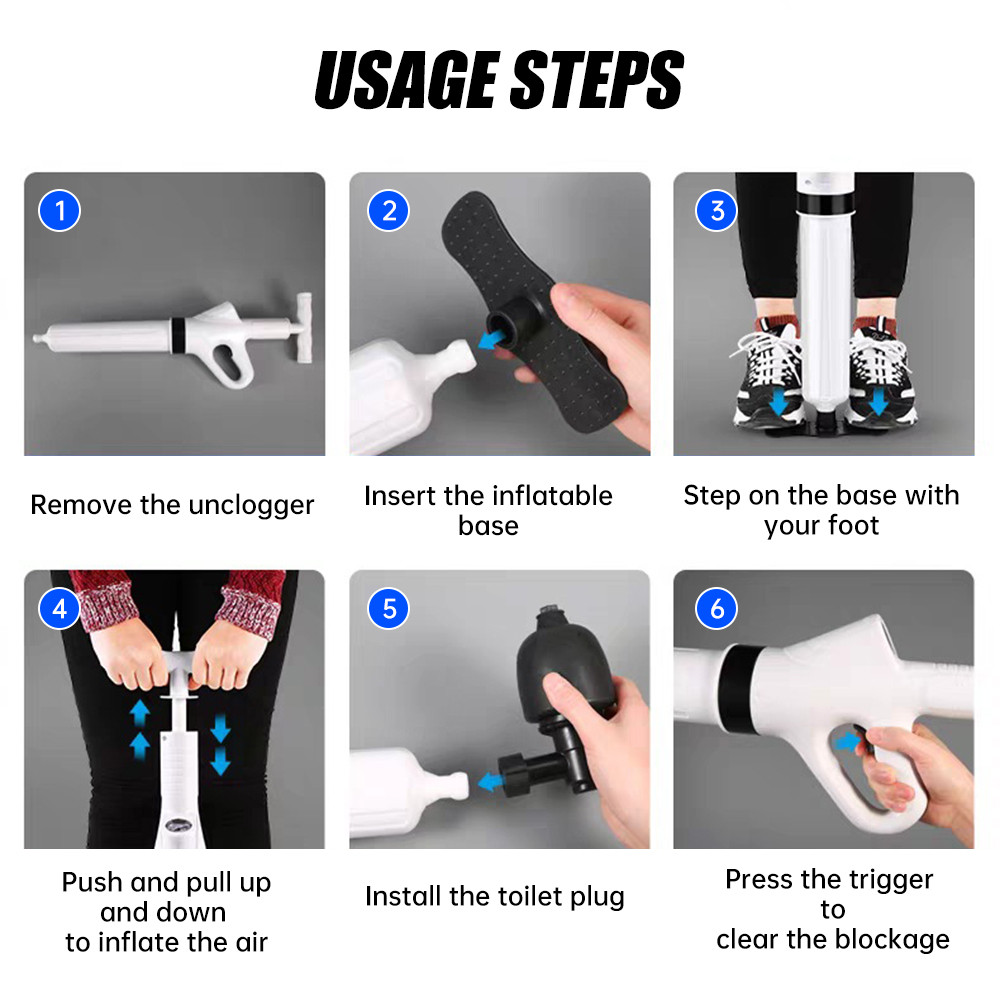 USAGE STEPS

1

Remove the unclogger

2

Insert the inflatable base

3

Step on the base with your foot

4

Push and pull up and down to inflate the air

5

Install the toilet plug

6

Press the trigger to clear the blockage