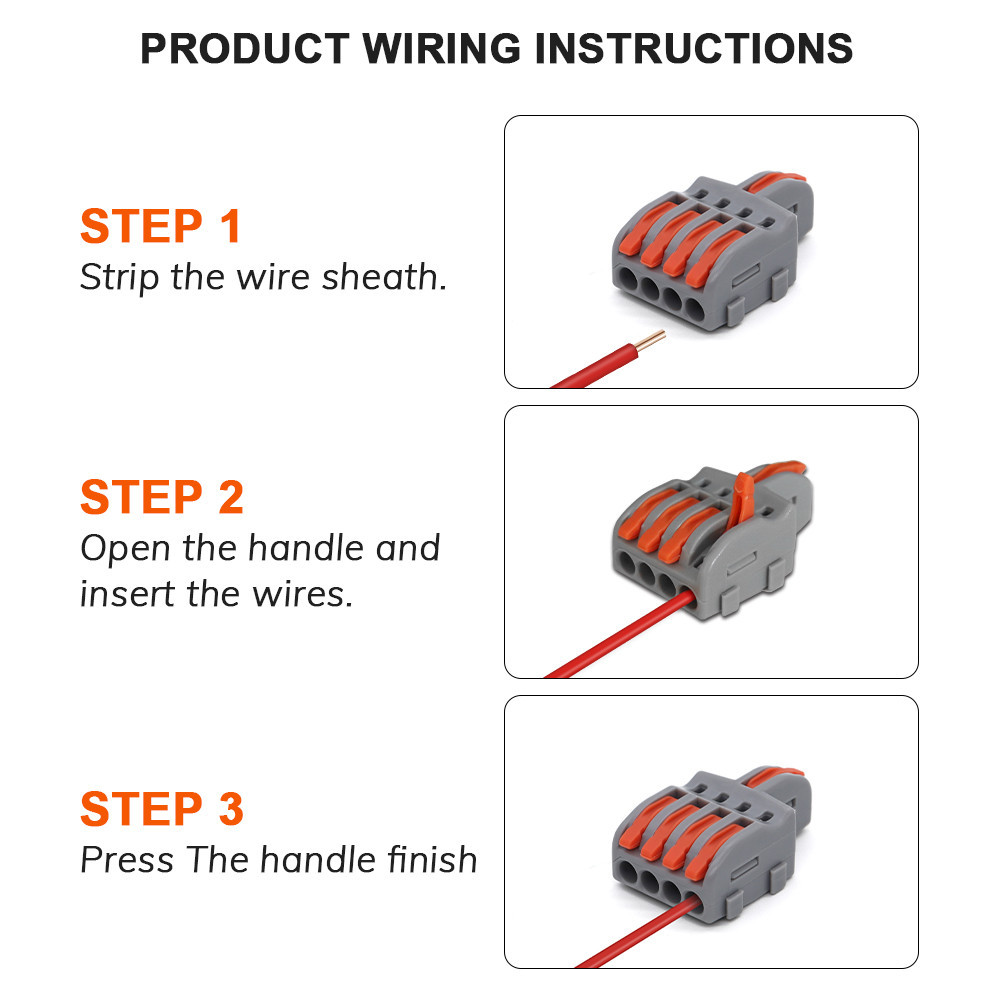 PRODUCT WIRING INSTRUCTIONS

STEP 1
Strip the wire sheath.

STEP 2
Open the handle and insert the wires.

STEP 3
Press The handle finish