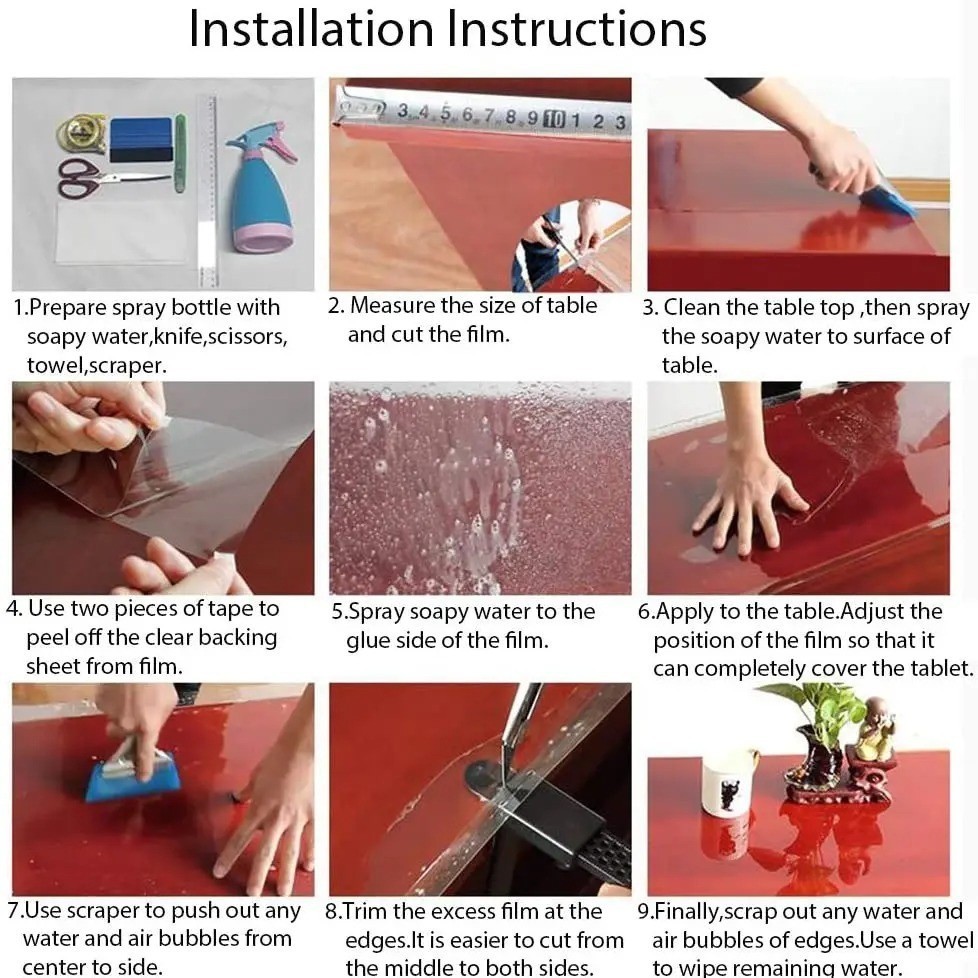 Installation Instructions

3 4 5 6 7 8 9 10 1 2 3

1.Prepare spray bottle with soapy water,knife,scissors, towel,scraper.

2. Measure the size of table and cut the film.

3. Clean the table top ,then spray the soapy water to surface of table.

4. Use two pieces of tape to peel off the clear backing sheet from film.

5.Spray soapy water to the glue side of the film.

6.Apply to the table.Adjust the position of the film so that it can completely cover the tablet.

7.Use scraper to push out any water and air bubbles from center to side.

8.Trim the excess film at the edges.It is easier to cut from the middle to both sides.

9.Finally,scrap out any water and air bubbles of edges.Use a towel to wipe remaining water.