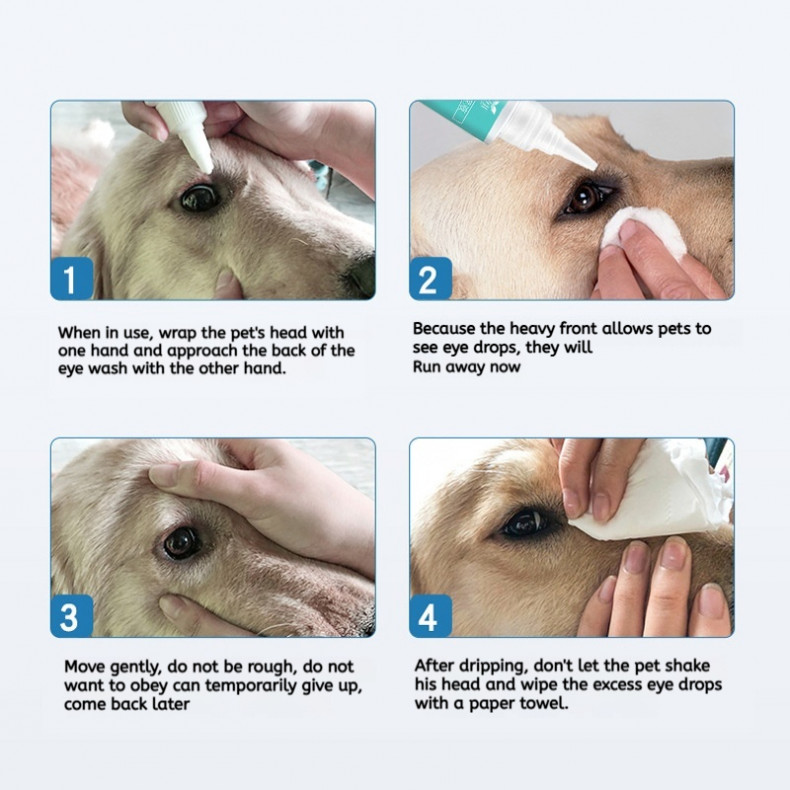 1

When in use, wrap the pet's head with one hand and approach the back of the eye wash with the other hand.

2

Because the heavy front allows pets to see eye drops, they will
Run away now

3

Move gently, do not be rough, do not want to obey can temporarily give up, come back later

4

After dripping, don't let the pet shake his head and wipe the excess eye drops with a paper towel.