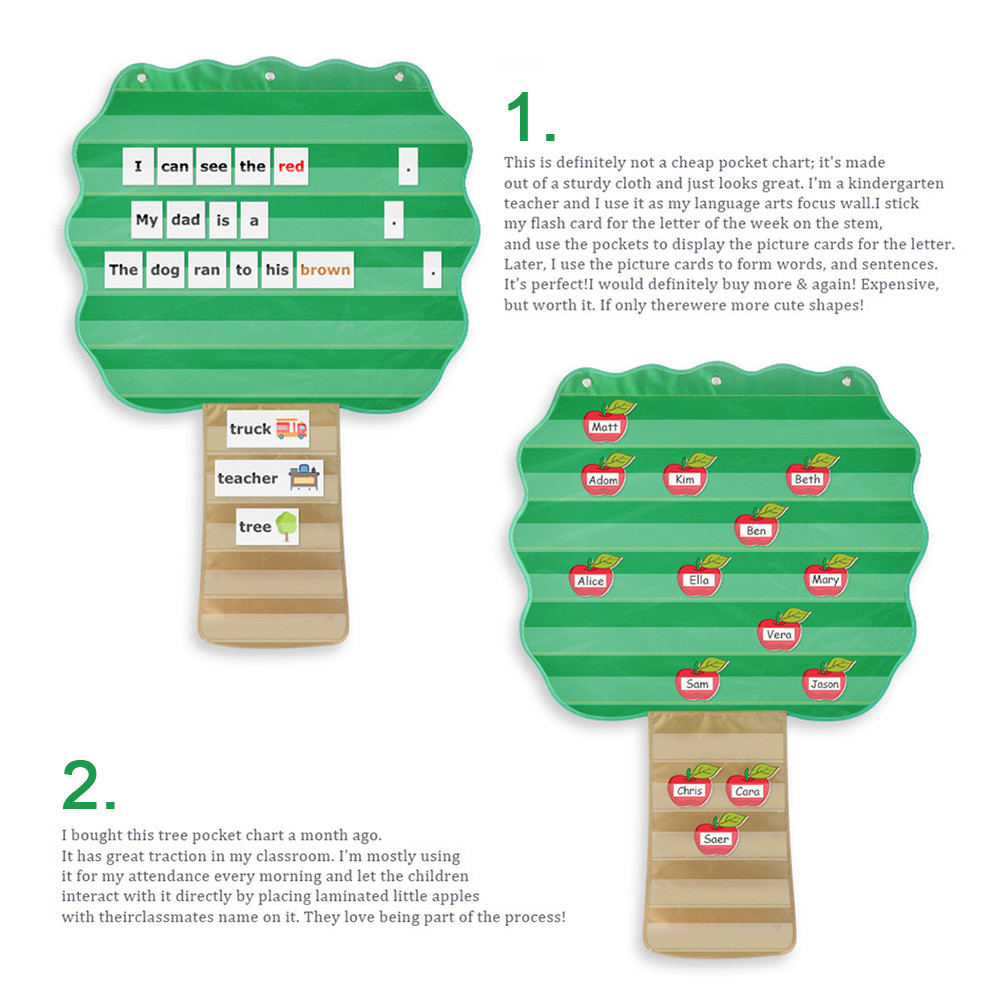 I can see the red .

My dad is a .

The dog ran to his brown .

truck

teacher

tree

1.

This is definitely not a cheap pocket chart; it's made out of a sturdy cloth and just looks great. I'm a kindergarten teacher and I use it as my language arts focus wall.I stick my flash card for the letter of the week on the stem, and use the pockets to display the picture cards for the letter. Later, I use the picture cards to form words, and sentences. It's perfect!I would definitely buy more & again! Expensive, but worth it. If only therewere more cute shapes!

Matt

Adom

Kim

Beth

Ben

Alice

Ella

Mary

Vera

Sam

Jason

Chris

Cara

Saer

2.

I bought this tree pocket chart a month ago. It has great traction in my classroom. I'm mostly using it for my attendance every morning and let the children interact with it directly by placing laminated little apples with theirclassmates name on it. They love being part of the process!